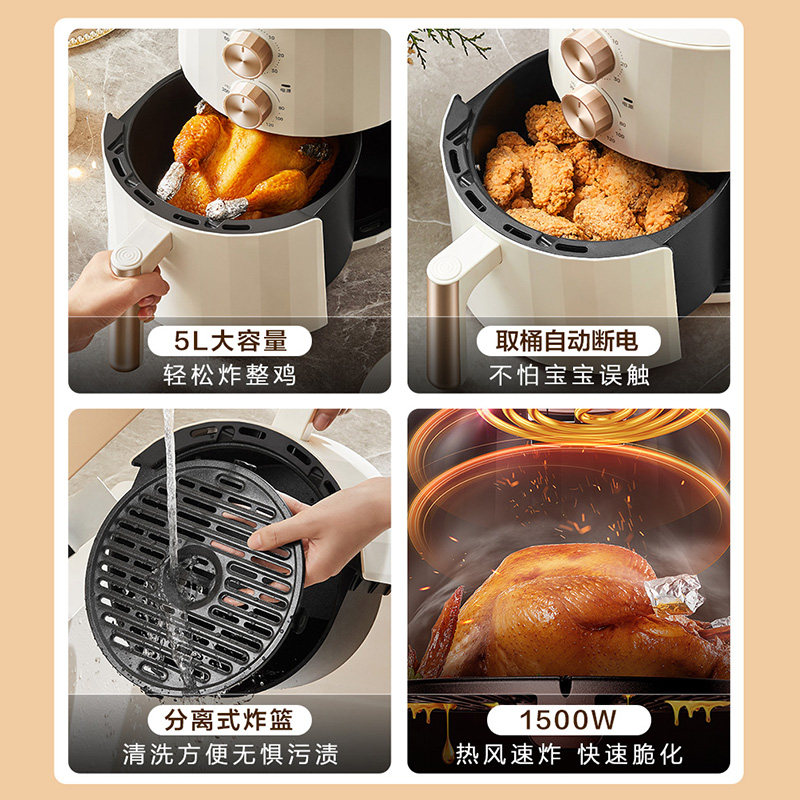 5L大容量
轻松炸整鸡

取桶自动断电
不怕宝宝误触

分离式炸篮
清洗方便无惧污渍

1500W
热风速炸 快速脆化