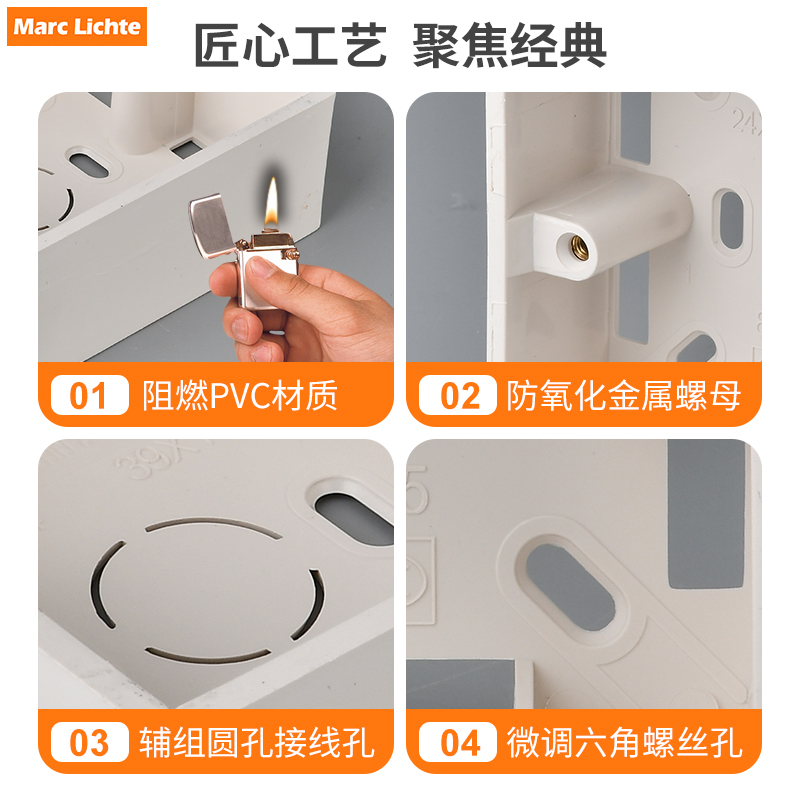 Marc Lichte

匠心工艺 聚焦经典

01 阻燃PVC材质

02 防氧化金属螺母

03 辅组圆孔接线孔

04 微调六角螺丝孔