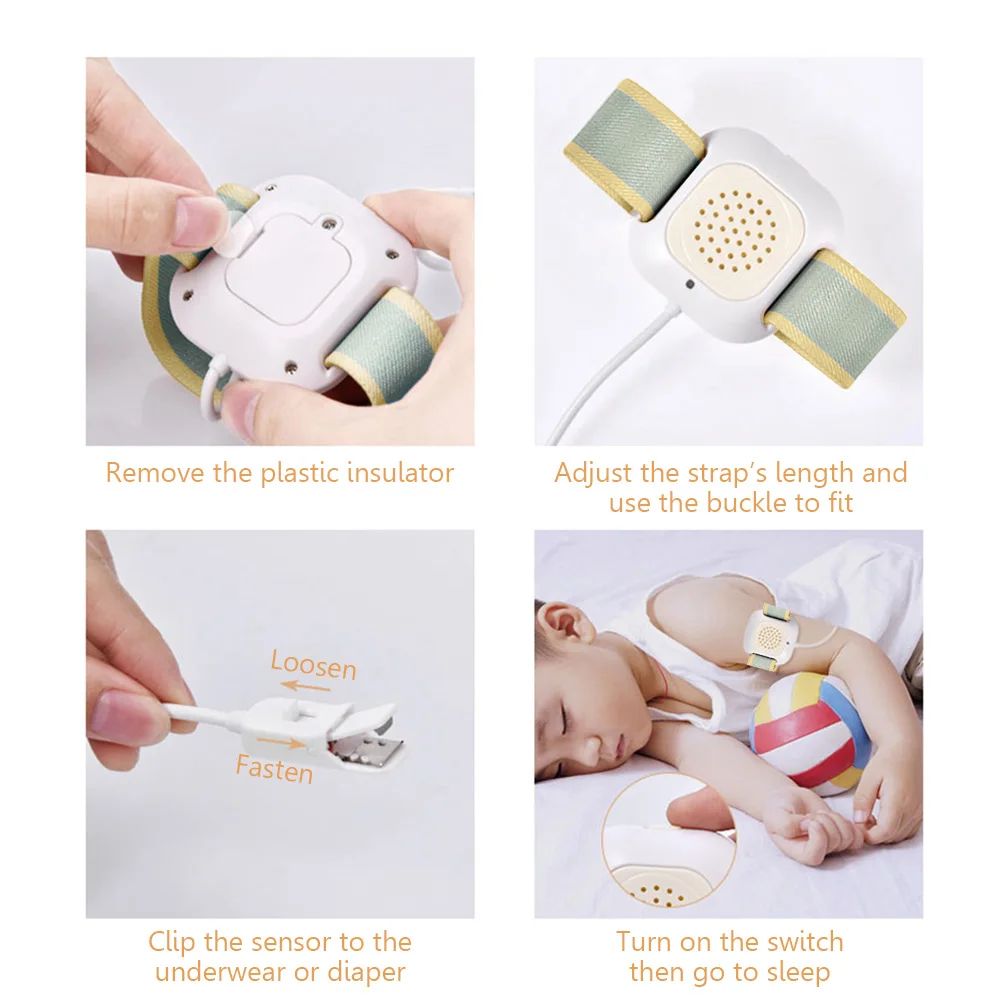 Remove the plastic insulator

Adjust the strap's length and use the buckle to fit

Loosen

Fasten

Clip the sensor to the underwear or diaper

Turn on the switch then go to sleep