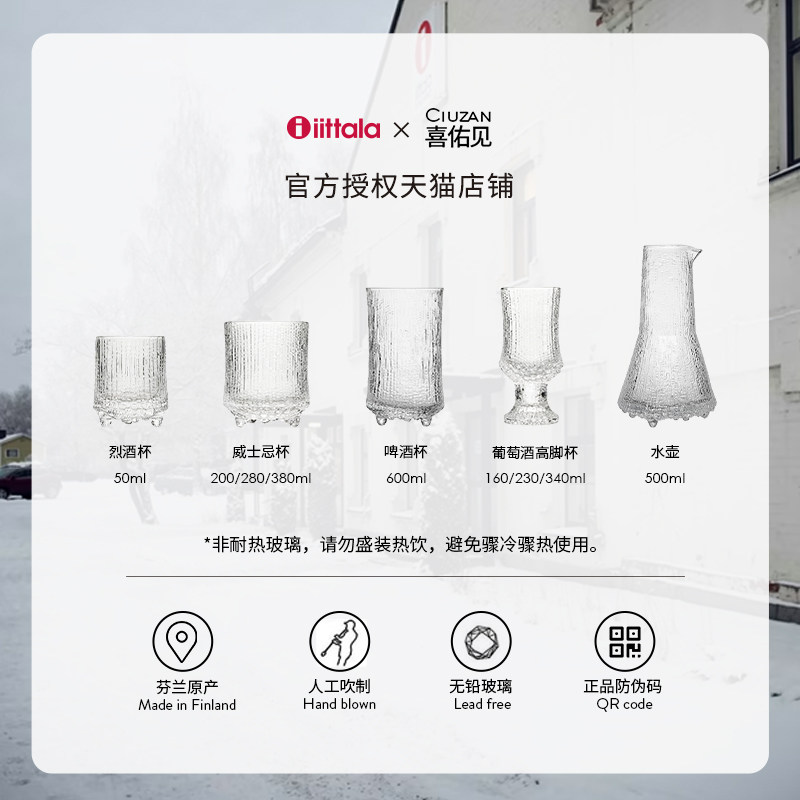 iittala × CIUZAN 喜佑见

官方授权天猫店铺

烈酒杯
50ml

威士忌杯
200/280/380ml

啤酒杯
600ml

葡萄酒高脚杯
160/230/340ml

水壶
500ml

*非耐热玻璃，请勿盛装热饮，避免骤冷骤热使用。

芬兰原产
Made in Finland

人工吹制
Hand blown

无铅玻璃
Lead free

正品防伪码
QR code