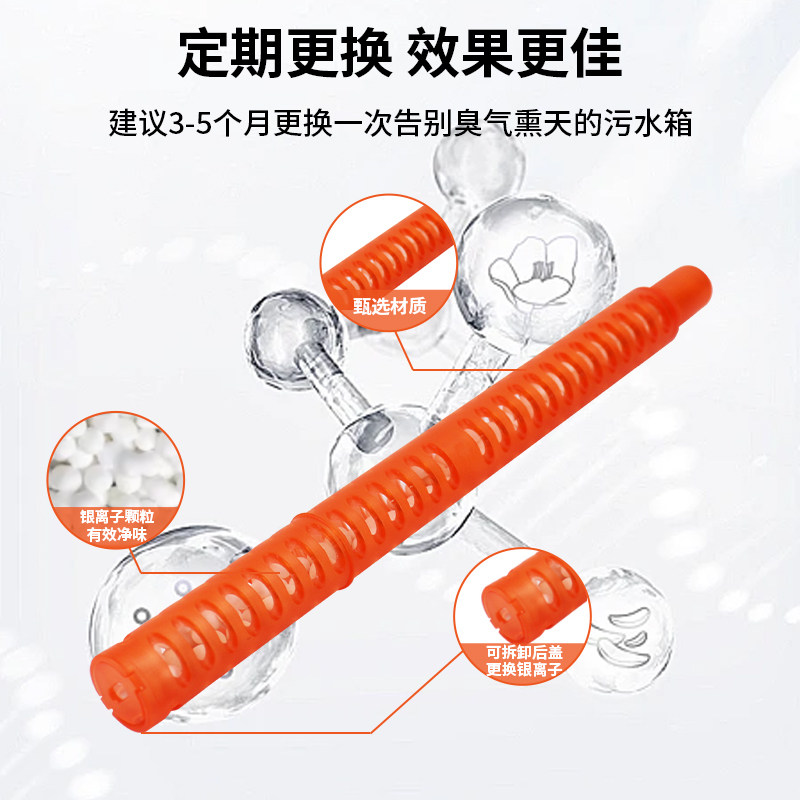 定期更换 效果更佳

建议3-5个月更换一次告别臭气熏天的污水箱

甄选材质

银离子颗粒
有效净味

可拆卸后盖
更换银离子