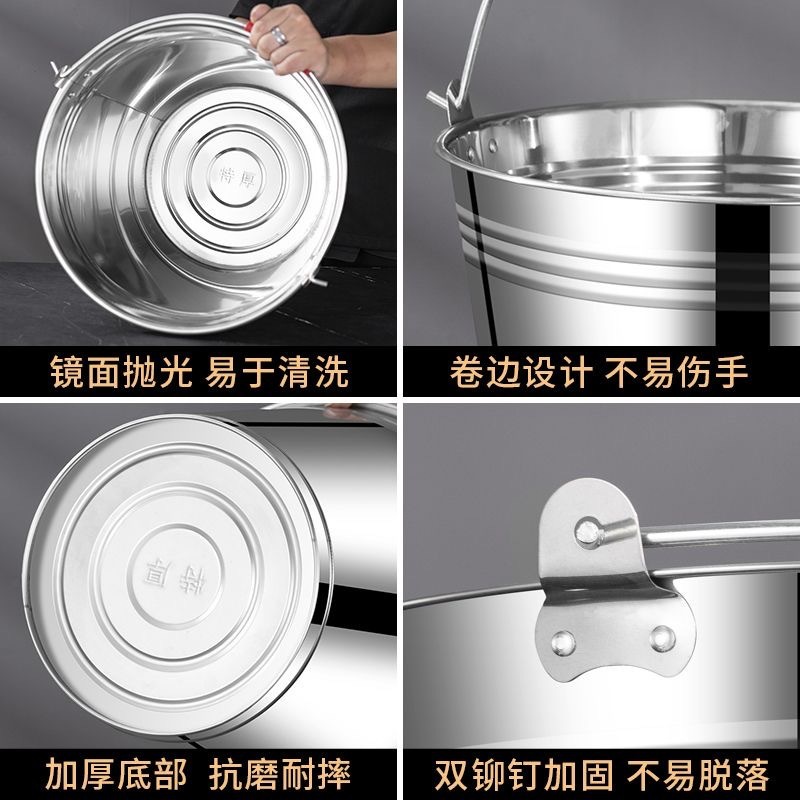 特厚

镜面抛光 易于清洗

卷边设计 不易伤手

特厚

加厚底部 抗磨耐摔

双铆钉加固 不易脱落