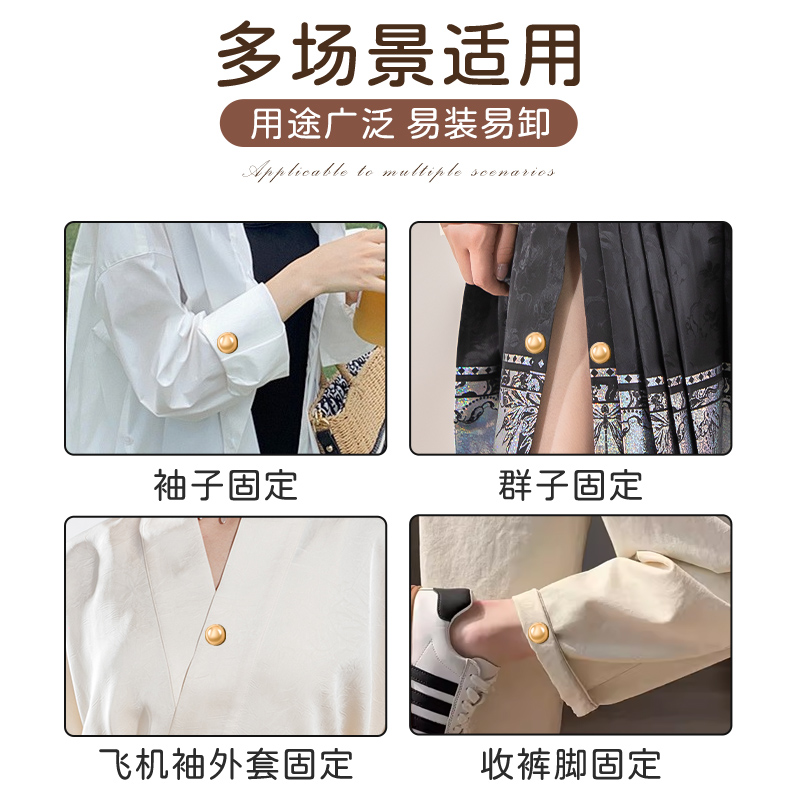 多场景适用

用途广泛 易装易卸

Applicable to multiple scenarios

袖子固定

群子固定

飞机袖外套固定

收裤脚固定