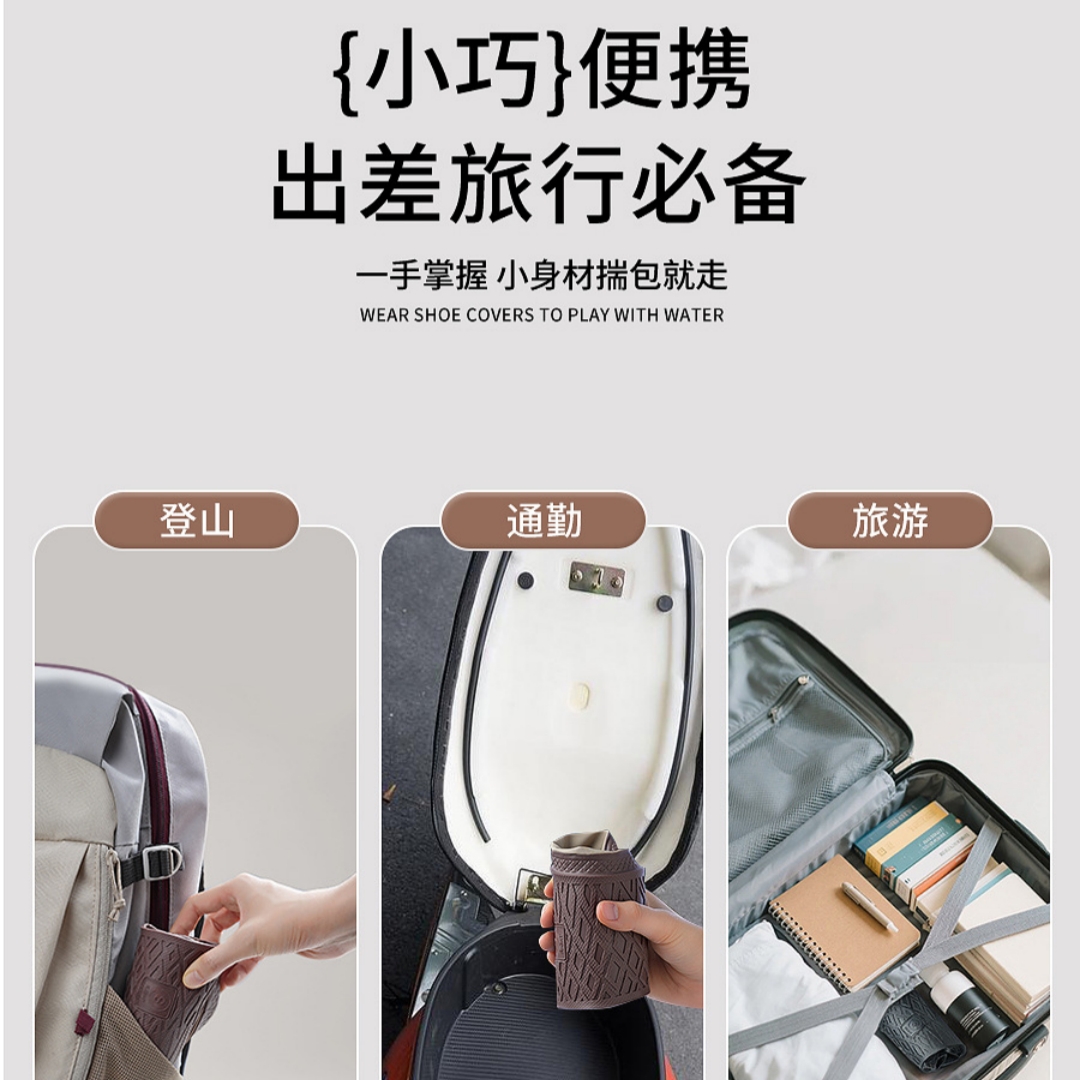 {小巧}便携
出差旅行必备

一手掌握 小身材揣包就走
WEAR SHOE COVERS TO PLAY WITH WATER

登山

通勤

旅游