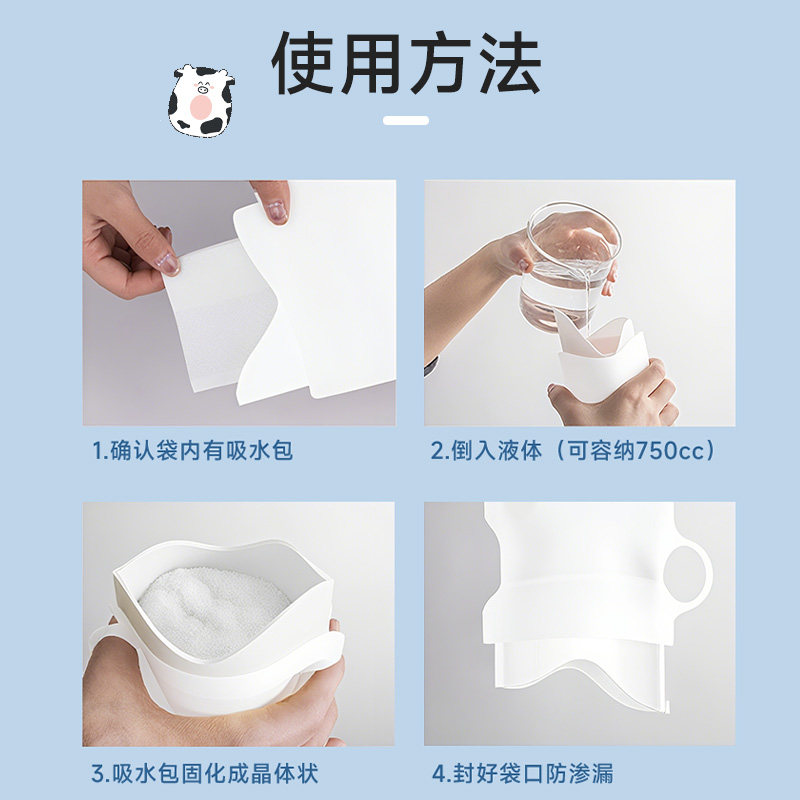 使用方法

1.确认袋内有吸水包

2.倒入液体（可容纳750cc）

3.吸水包固化成晶体状

4.封好袋口防渗漏