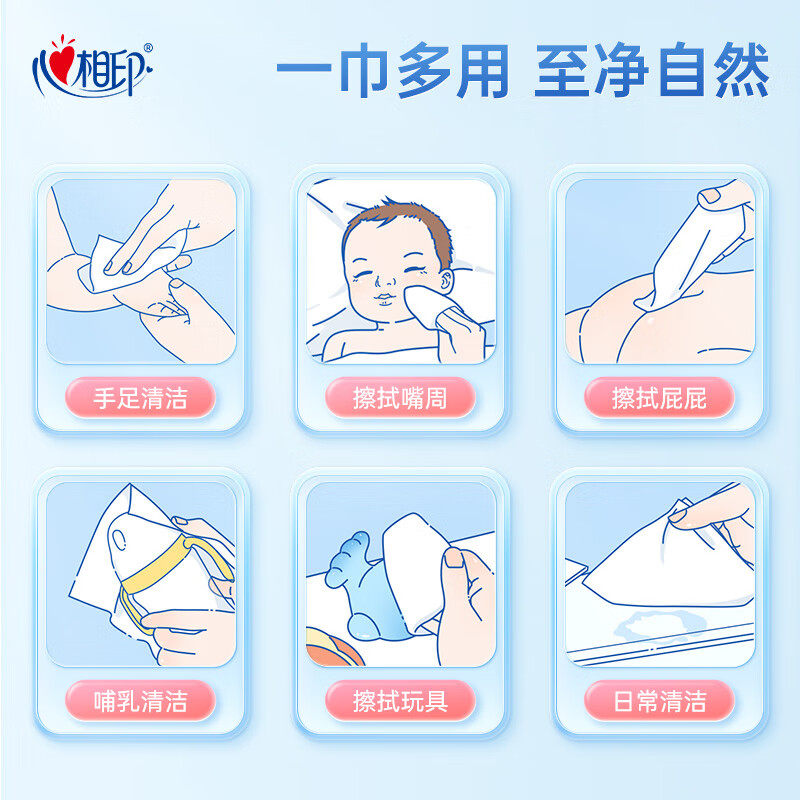 心相印®

一巾多用 至净自然

手足清洁

擦拭嘴周

擦拭屁屁

哺乳清洁

擦拭玩具

日常清洁