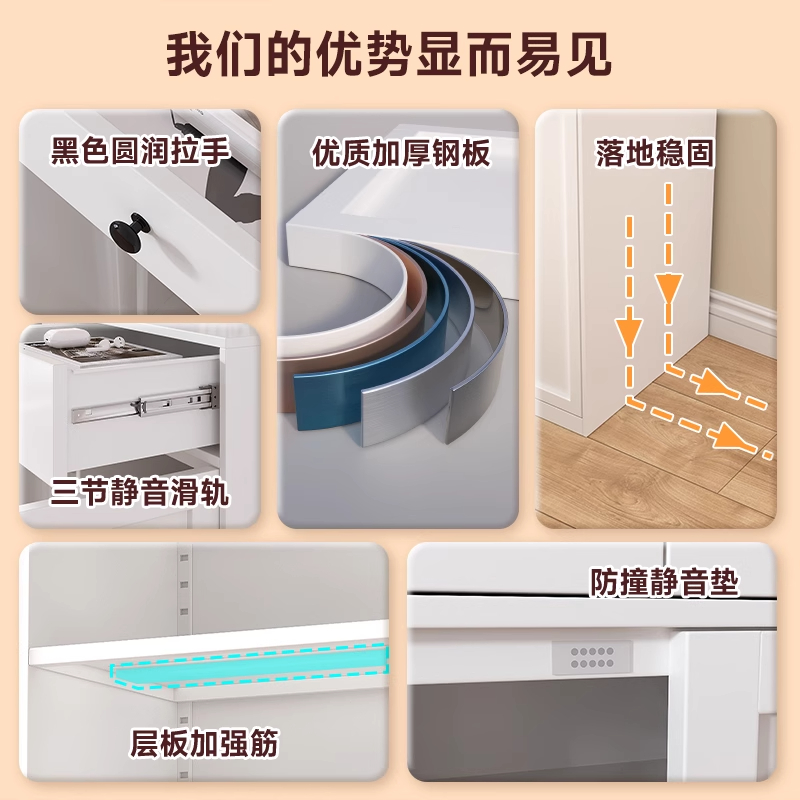 我们的优势显而易见

黑色圆润拉手

优质加厚钢板

落地稳固

三节静音滑轨

层板加强筋

防撞静音垫