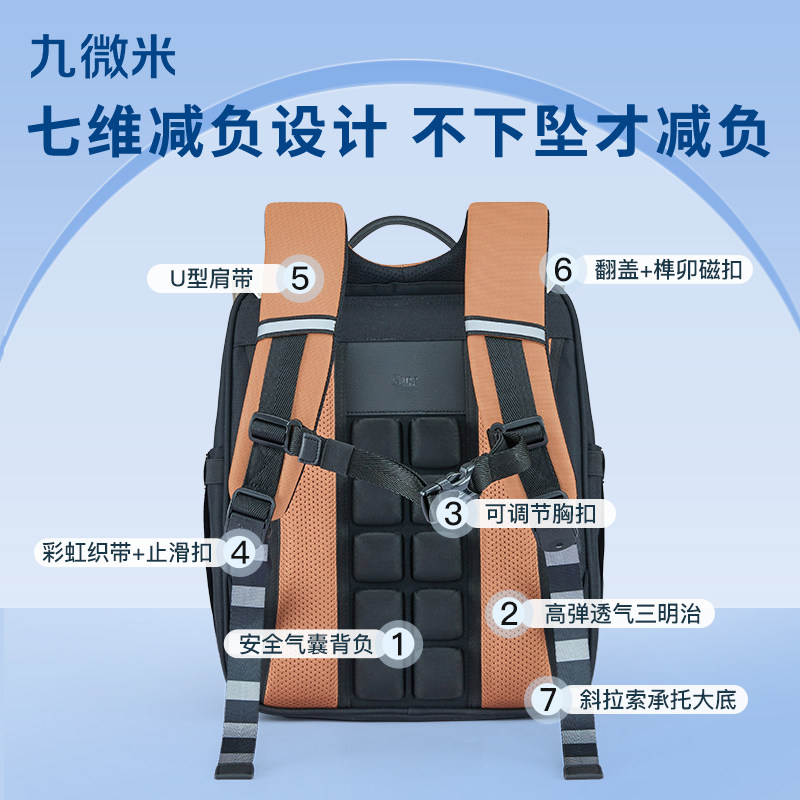 九微米

七维减负设计 不下坠才减负

U型肩带 5

6 翻盖+榫卯磁扣

3 可调节胸扣

彩虹织带+止滑扣 4

2 高弹透气三明治

安全气囊背负 1

7 斜拉索承托大底