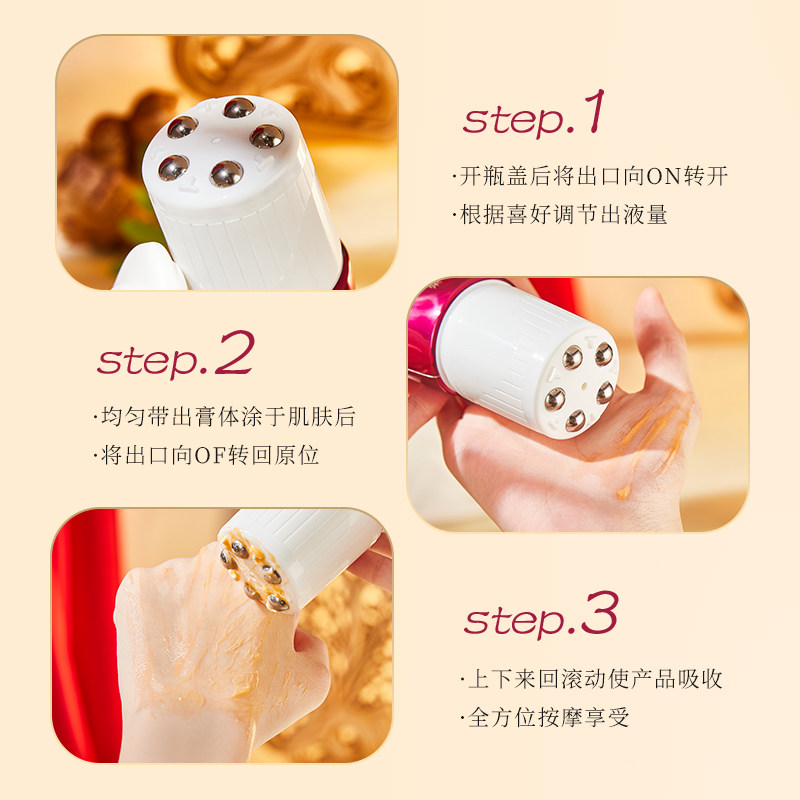 step.1

·开瓶盖后将出口向ON转开
·根据喜好调节出液量

step.2

·均匀带出膏体涂于肌肤后
·将出口向OF转回原位

step.3

·上下来回滚动使产品吸收
·全方位按摩享受