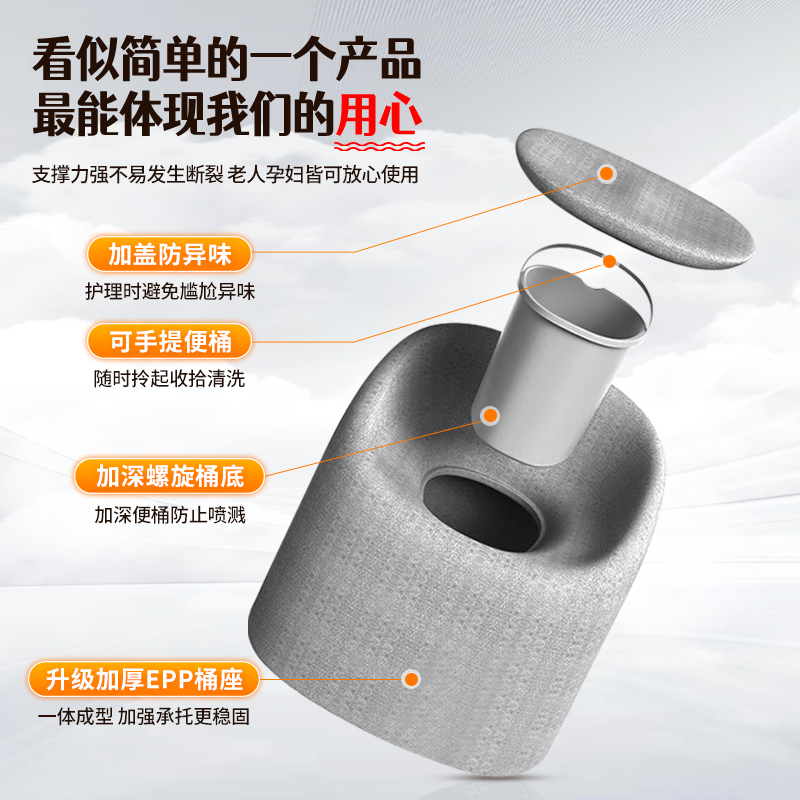 看似简单的一个产品
最能体现我们的用心

支撑力强不易发生断裂 老人孕妇皆可放心使用

加盖防异味

护理时避免尴尬异味

可手提便桶

随时拎起收拾清洗

加深螺旋桶底

加深便桶防止喷溅

升级加厚EPP桶座

一体成型 加强承托更稳固