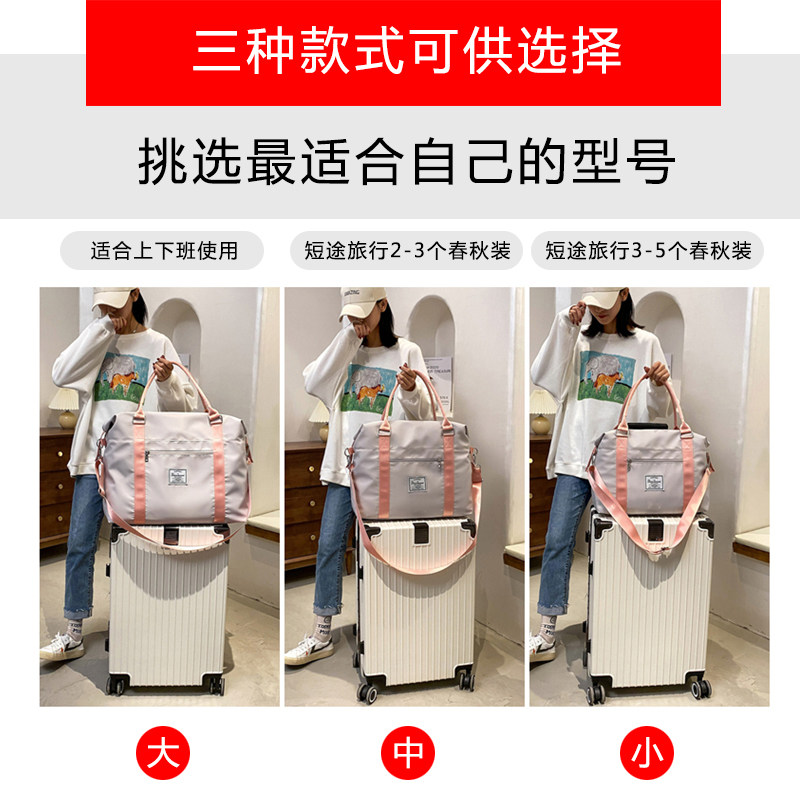 三种款式可供选择

挑选最适合自己的型号

适合上下班使用

短途旅行2-3个春秋装

短途旅行3-5个春秋装

大

中

小