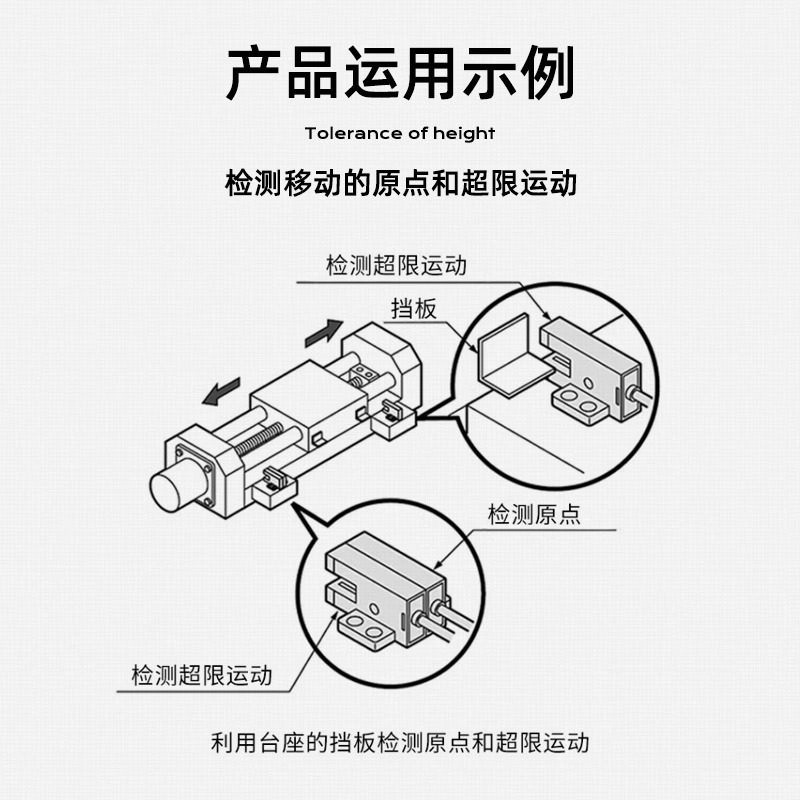 产品运用示例

Tolerance of height

检测移动的原点和超限运动

检测超限运动

挡板

检测原点

检测超限运动

利用台座的挡板检测原点和超限运动