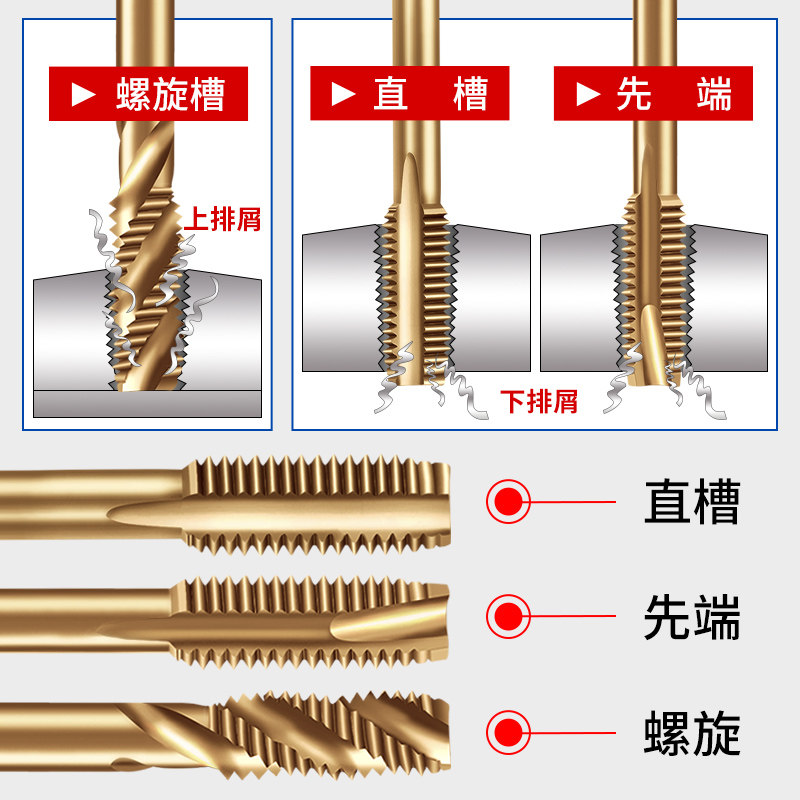 ▶ 螺旋槽

上排屑

▶ 直 槽

▶ 先 端

下排屑

直槽

先端

螺旋