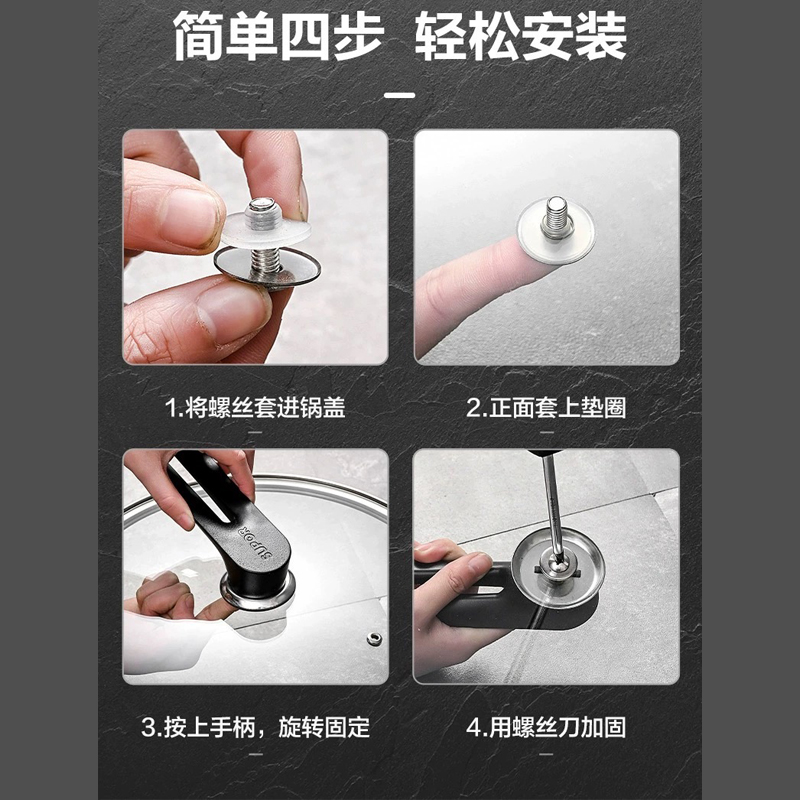 简单四步 轻松安装

1.将螺丝套进锅盖

2.正面套上垫圈

SUPOR

3.按上手柄，旋转固定

4.用螺丝刀加固