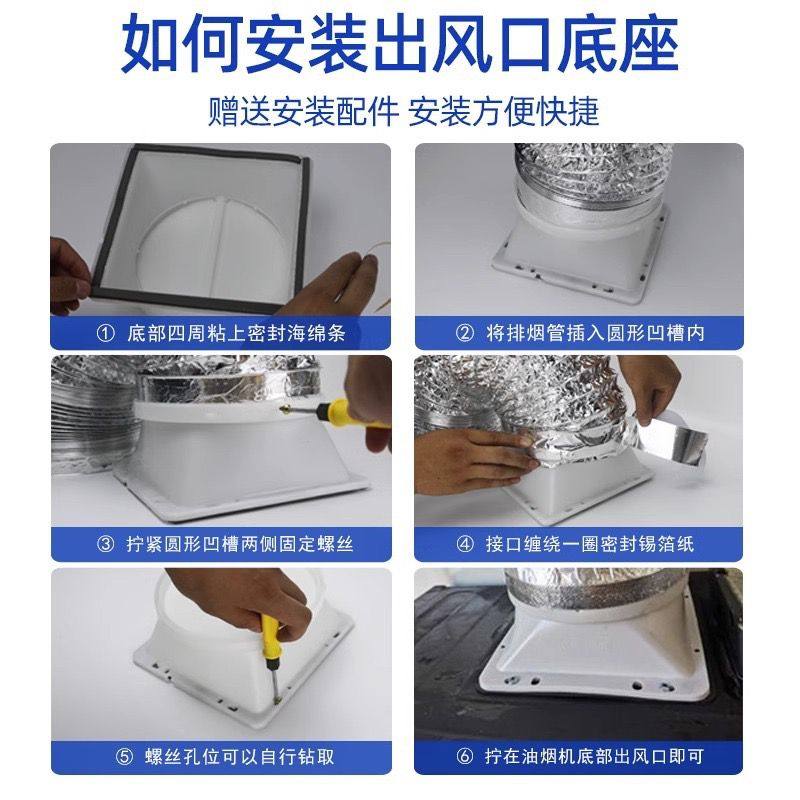 如何安装出风口底座

赠送安装配件 安装方便快捷

① 底部四周粘上密封海绵条

② 将排烟管插入圆形凹槽内

③ 拧紧圆形凹槽两侧固定螺丝

④ 接口缠绕一圈密封锡箔纸

⑤ 螺丝孔位可以自行钻取

⑥ 拧在油烟机底部出风口即可