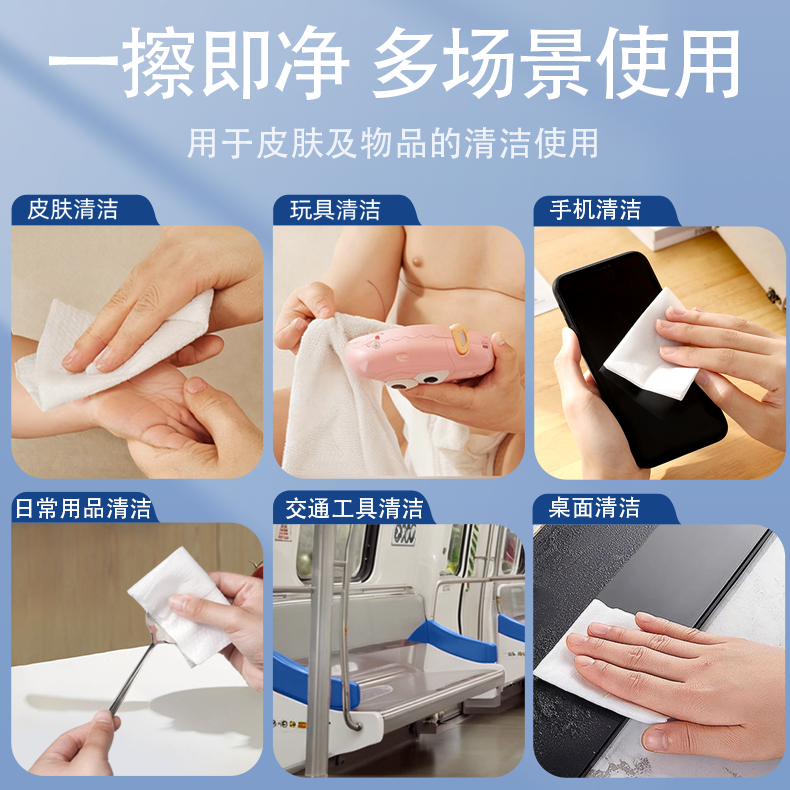 一擦即净 多场景使用

用于皮肤及物品的清洁使用

皮肤清洁

玩具清洁

手机清洁

日常用品清洁

交通工具清洁

桌面清洁