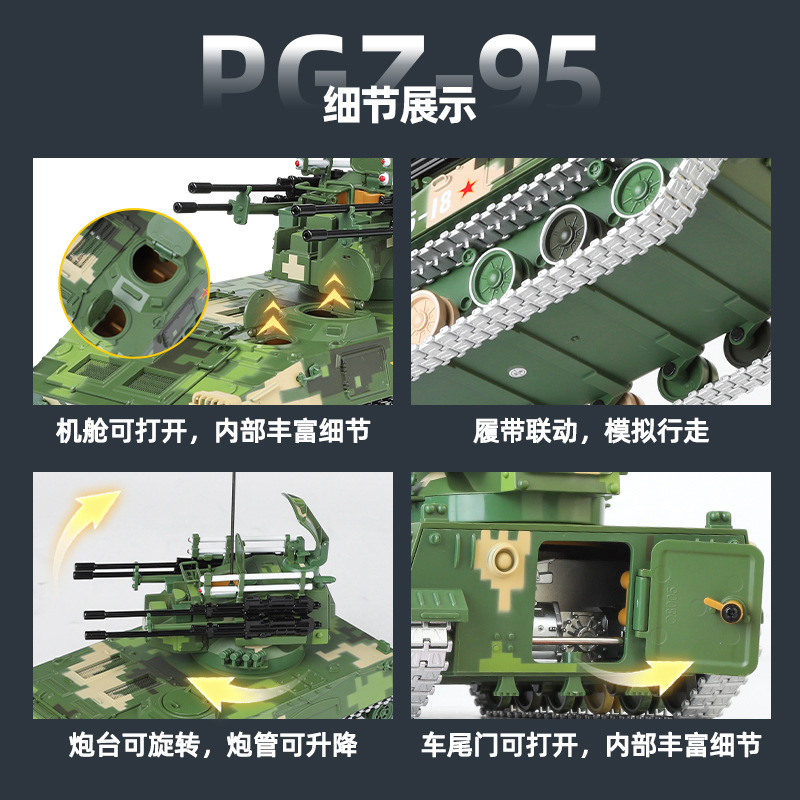 PGZ-95
细节展示

机舱可打开，内部丰富细节

履带联动，模拟行走

炮台可旋转，炮管可升降

车尾门可打开，内部丰富细节