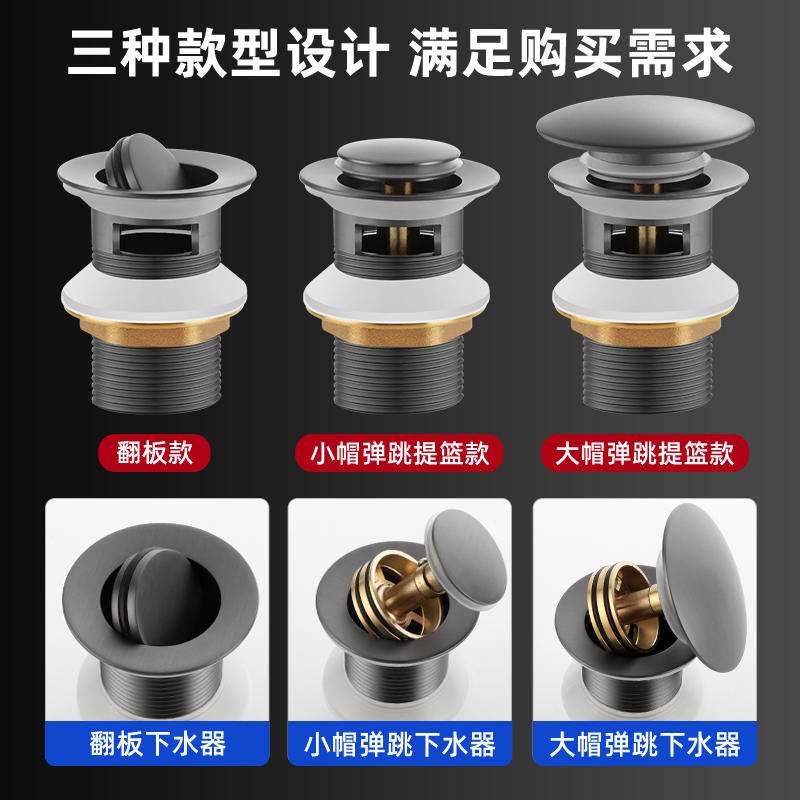 三种款型设计 满足购买需求

翻板款

小帽弹跳提篮款

大帽弹跳提篮款

翻板下水器

小帽弹跳下水器

大帽弹跳下水器