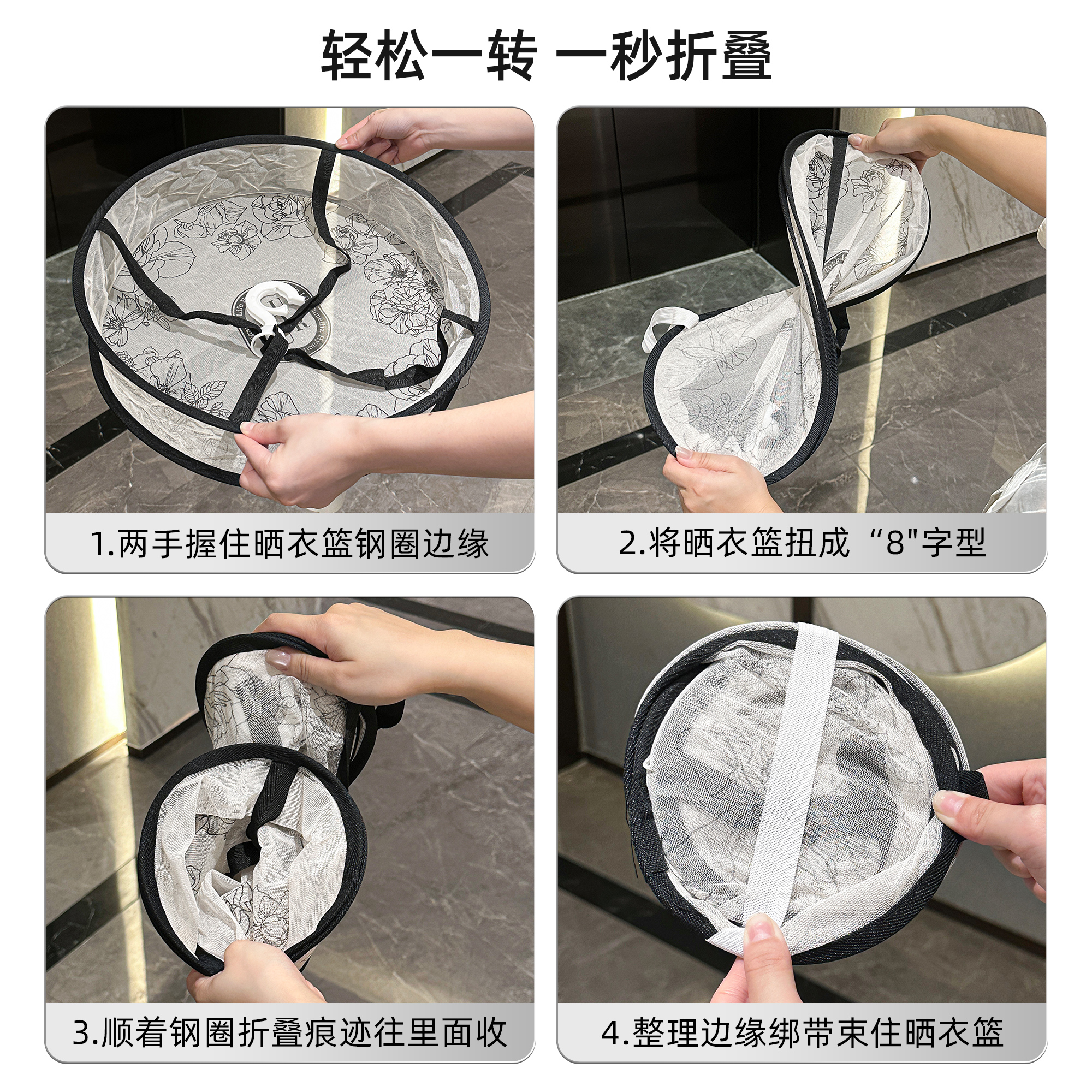 轻松一转 一秒折叠

1.两手握住晒衣篮钢圈边缘

2.将晒衣篮扭成“8"字型

3.顺着钢圈折叠痕迹往里面收

4.整理边缘绑带束住晒衣篮