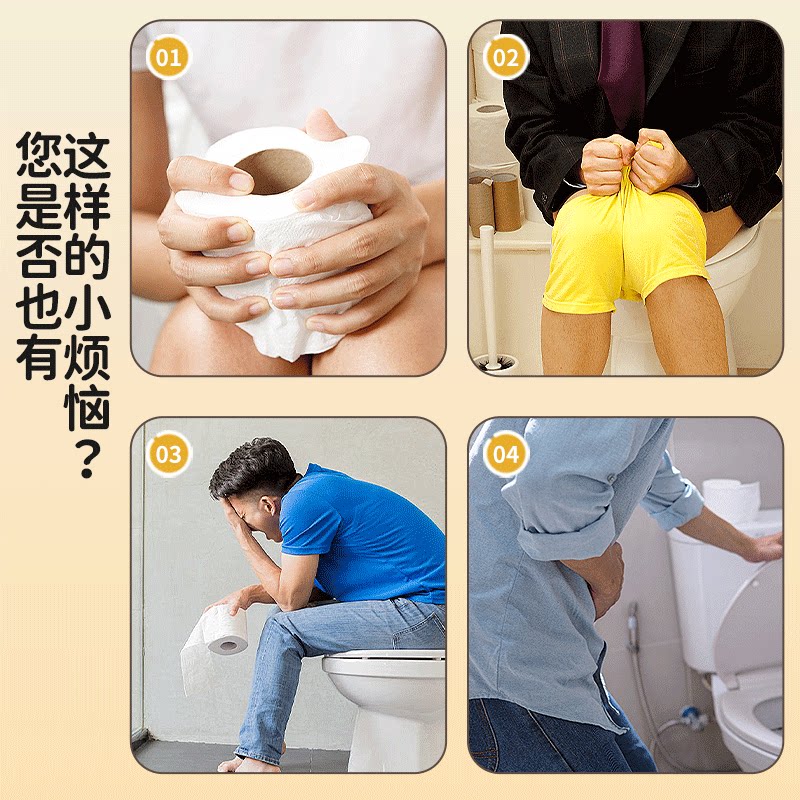 您是否也有这样的小烦恼？

01

02

03

04