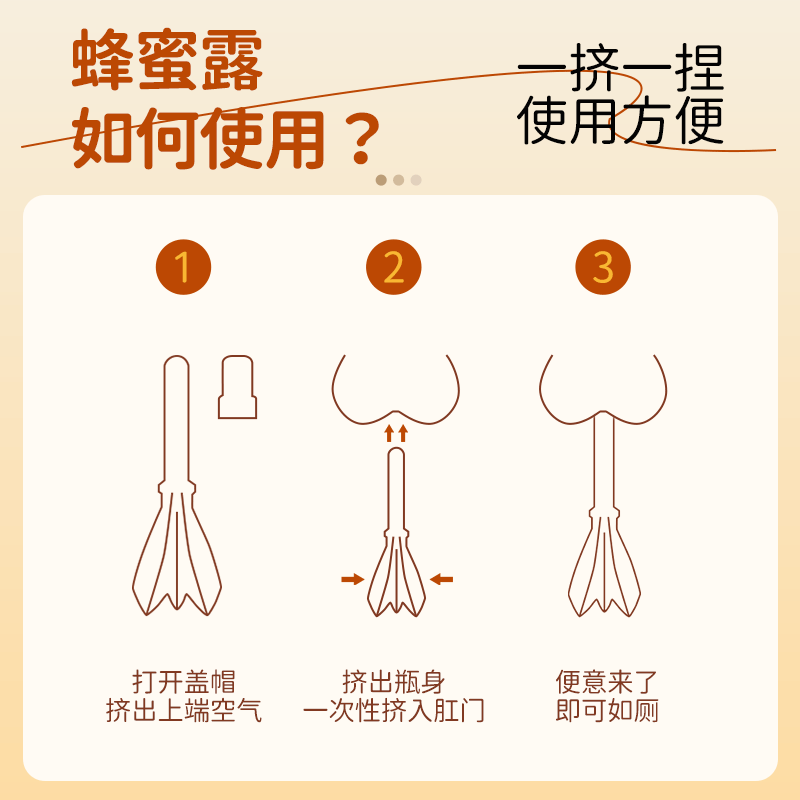 蜂蜜露
如何使用？

一挤一捏
使用方便

1

打开盖帽
挤出上端空气

2

挤出瓶身
一次性挤入肛门

3

便意来了
即可如厕