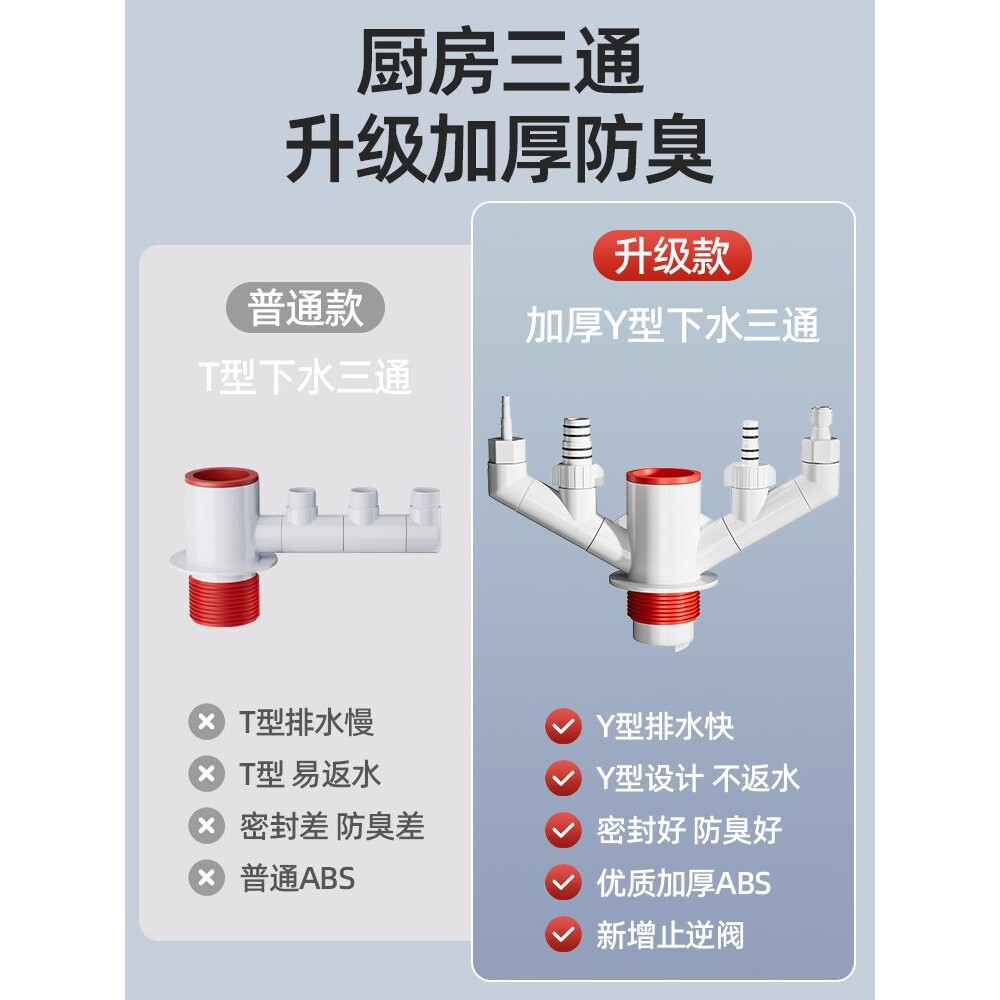 厨房三通
升级加厚防臭

普通款
T型下水三通

T型排水慢
T型 易返水
密封差 防臭差
普通ABS

升级款
加厚Y型下水三通

Y型排水快
Y型设计 不返水
密封好 防臭好
优质加厚ABS
新增止逆阀