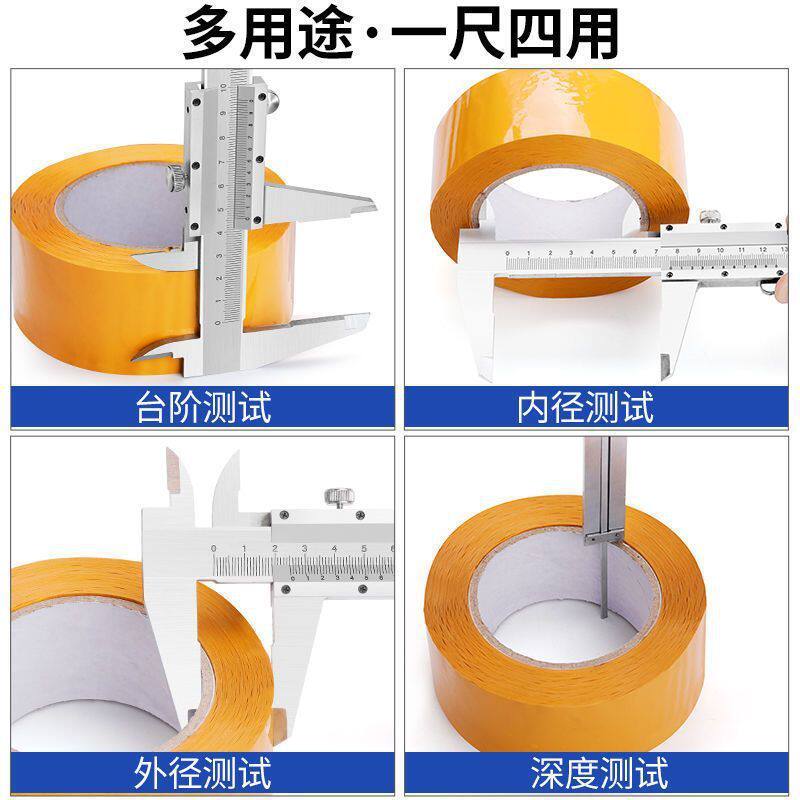 多用途·一尺四用

台阶测试

内径测试

外径测试

深度测试