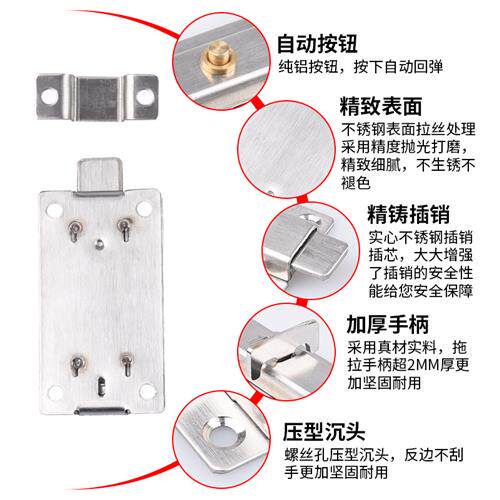 自动按钮
纯铝按钮，按下自动回弹

精致表面
不锈钢表面拉丝处理采用精度抛光打磨，精致细腻，不生锈不褪色

精铸插销
实心不锈钢插销插芯，大大增强了插销的安全性能给您安全保障

加厚手柄
采用真材实料，拖拉手柄超2MM厚更加坚固耐用

压型沉头
螺丝孔压型沉头，反边不刮手更加坚固耐用