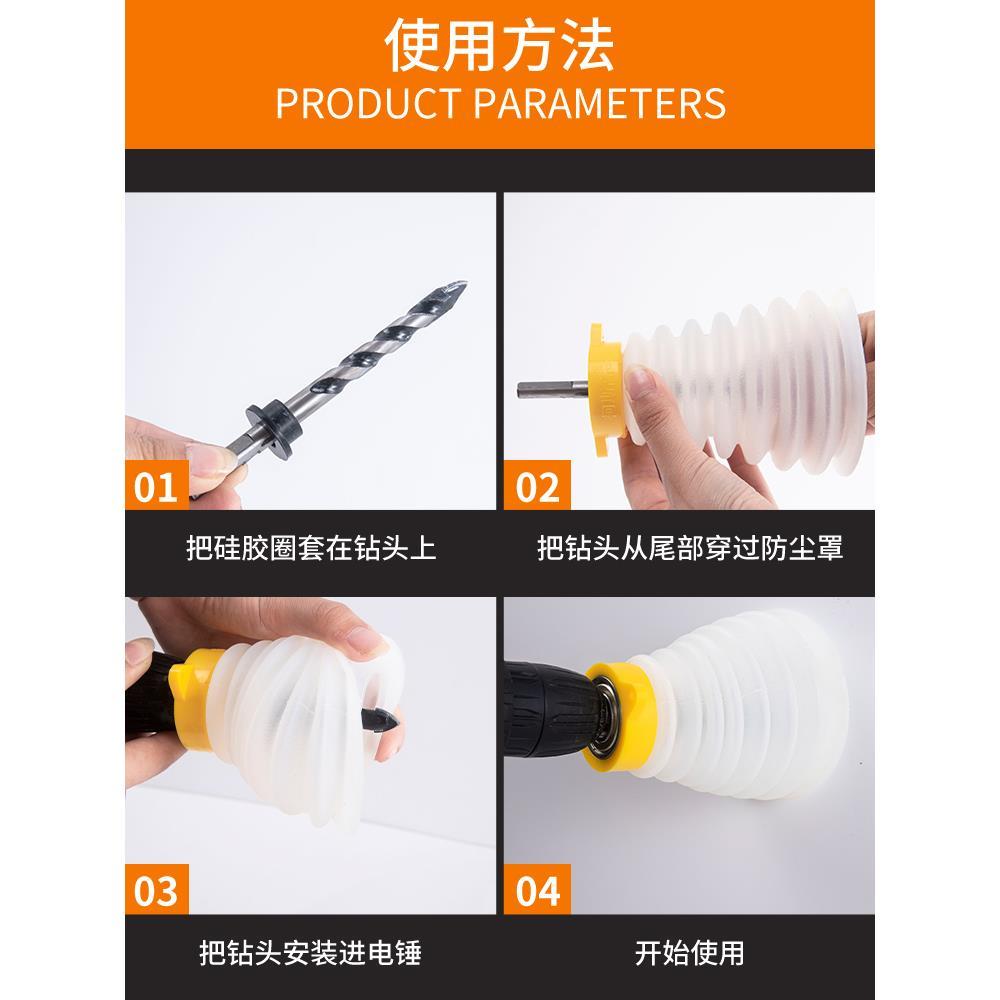 使用方法
PRODUCT PARAMETERS

01
把硅胶圈套在钻头上

02
把钻头从尾部穿过防尘罩

03
把钻头安装进电锤

04
开始使用