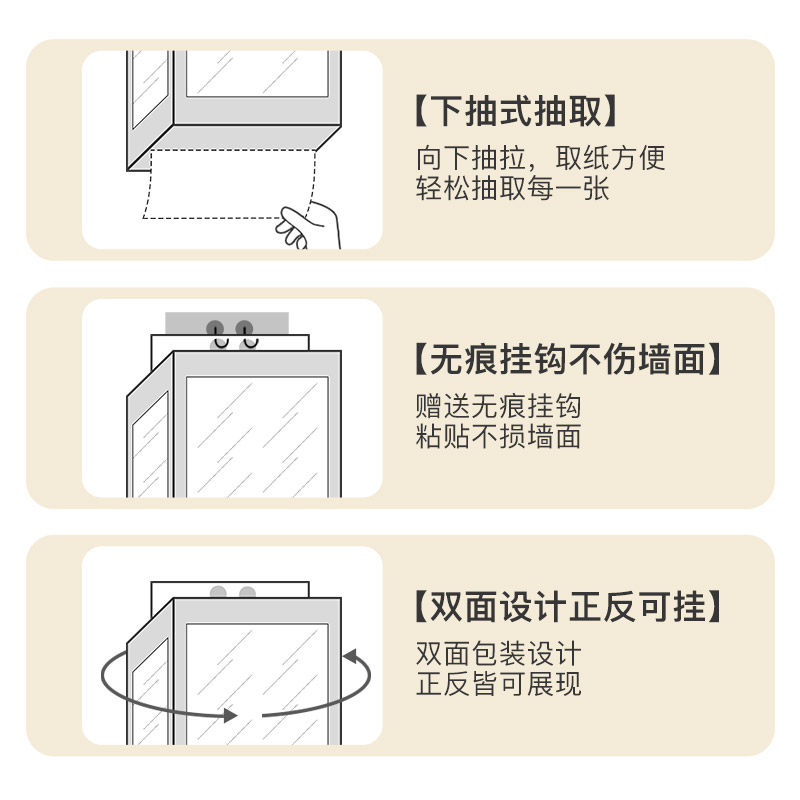 【下抽式抽取】
向下抽拉，取纸方便
轻松抽取每一张

【无痕挂钩不伤墙面】
赠送无痕挂钩
粘贴不损墙面

【双面设计正反可挂】
双面包装设计
正反皆可展现