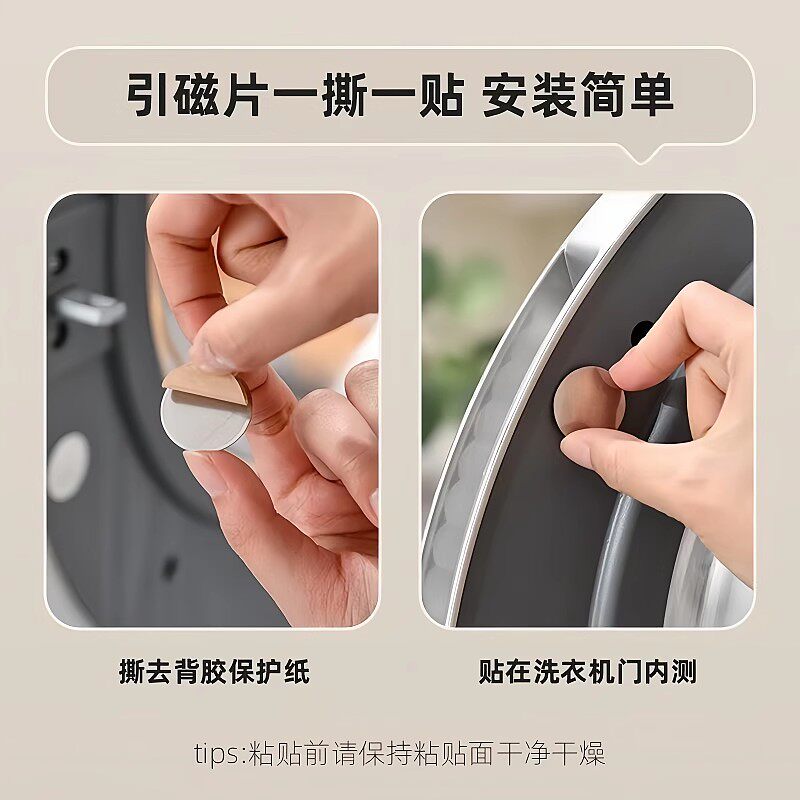 引磁片一撕一贴 安装简单

撕去背胶保护纸

贴在洗衣机门内测

tips:粘贴前请保持粘贴面干净干燥