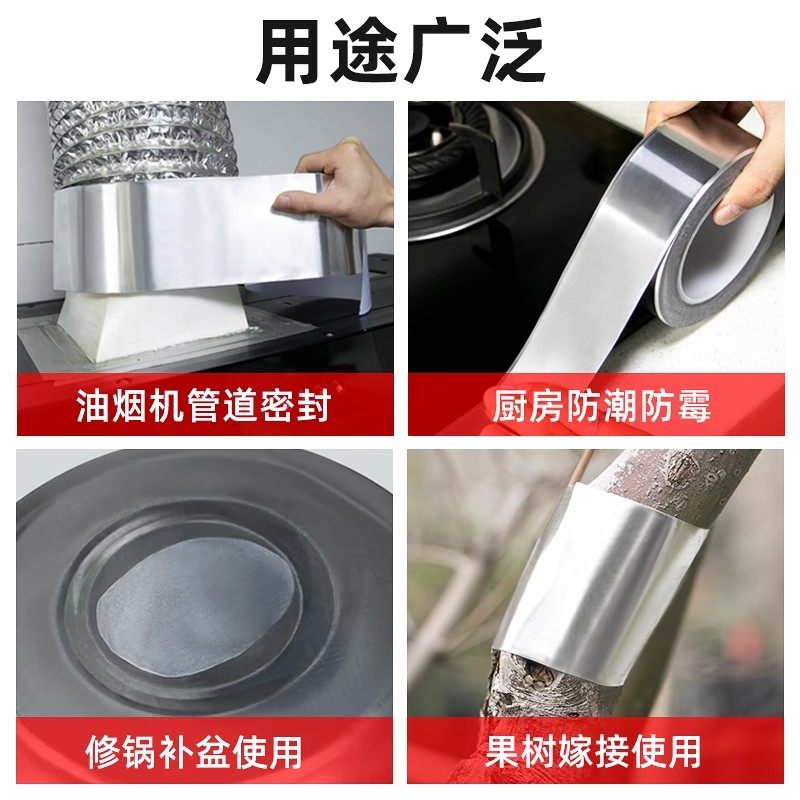 用途广泛

油烟机管道密封

厨房防潮防霉

修锅补盆使用

果树嫁接使用