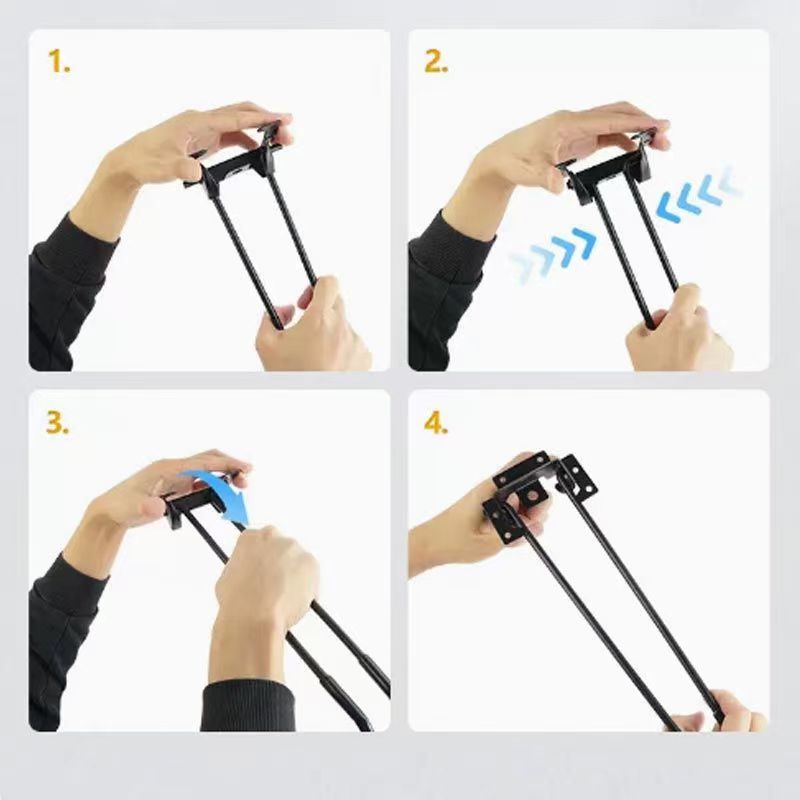 1.

2.

3.

4.