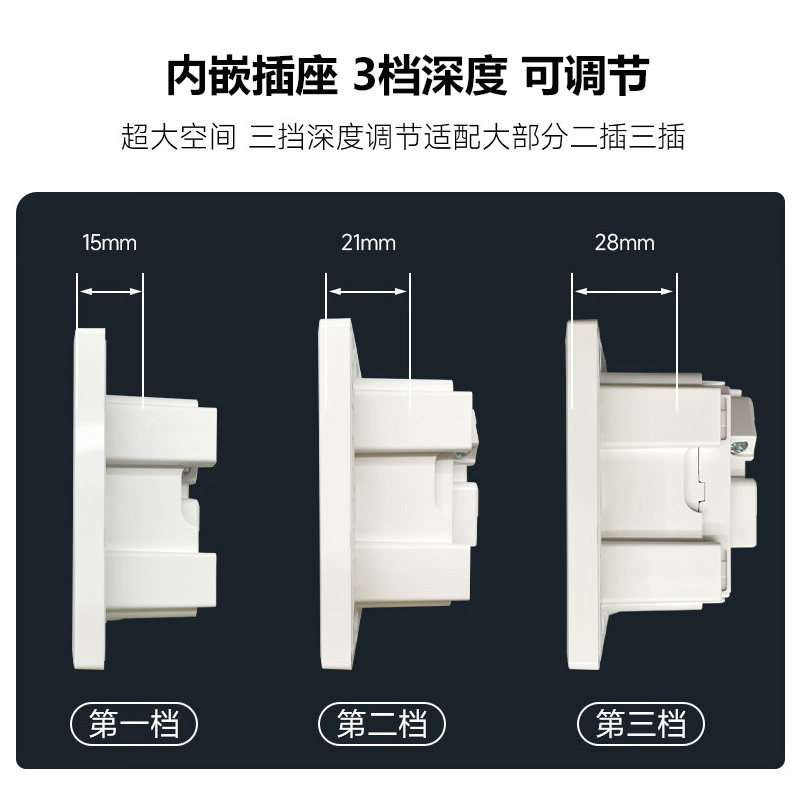 内嵌插座 3档深度 可调节

超大空间 三挡深度调节适配大部分二插三插

15mm

21mm

28mm

第一档

第二档

第三档