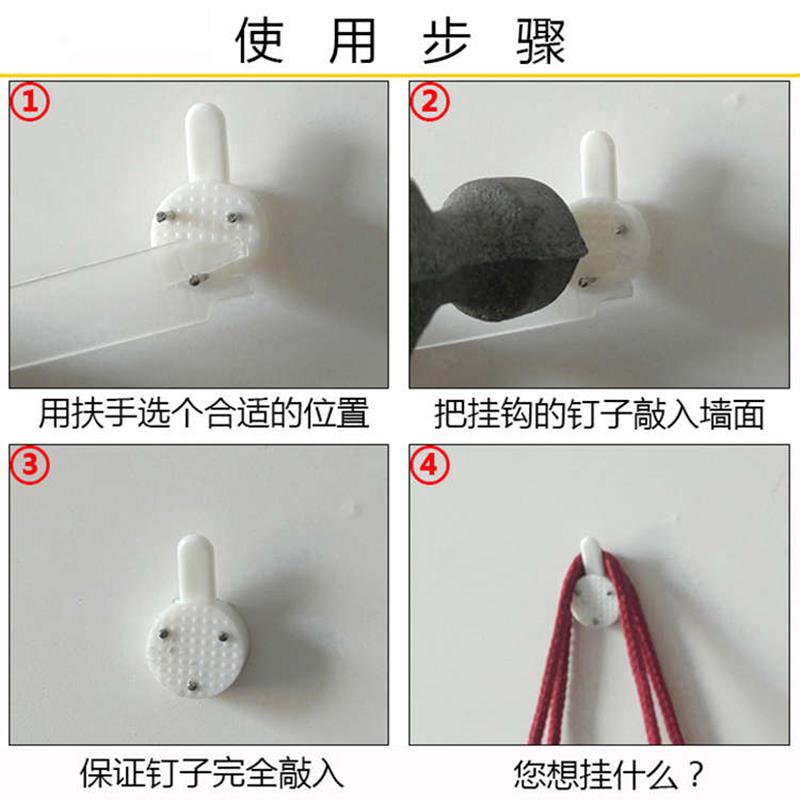 使用步骤

①
用扶手选个合适的位置

②
把挂钩的钉子敲入墙面

③
保证钉子完全敲入

④
您想挂什么？