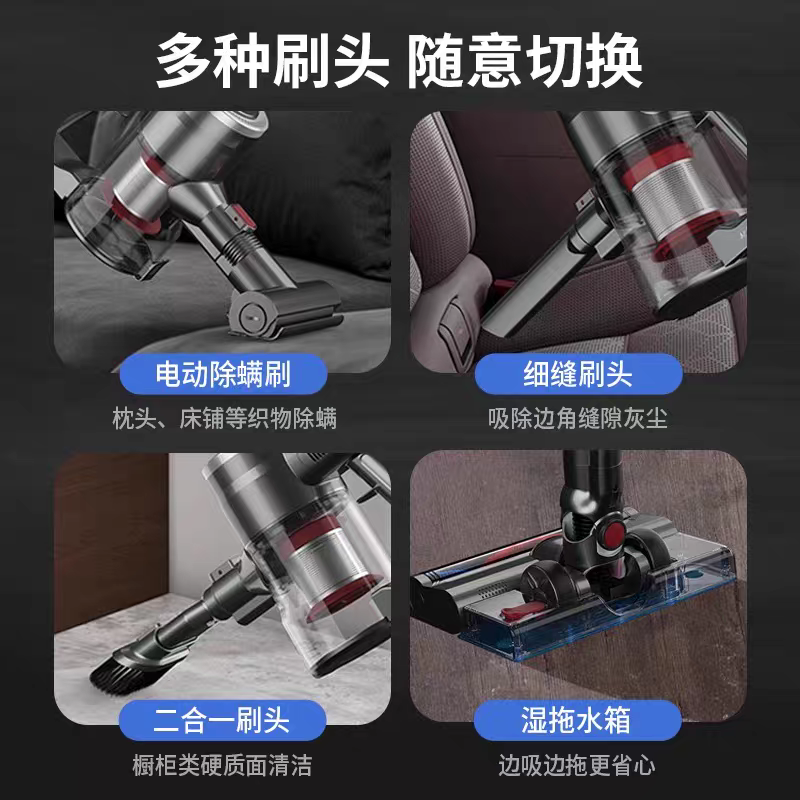 多种刷头 随意切换

电动除螨刷
枕头、床铺等织物除螨

细缝刷头
吸除边角缝隙灰尘

二合一刷头
橱柜类硬质面清洁

湿拖水箱
边吸边拖更省心