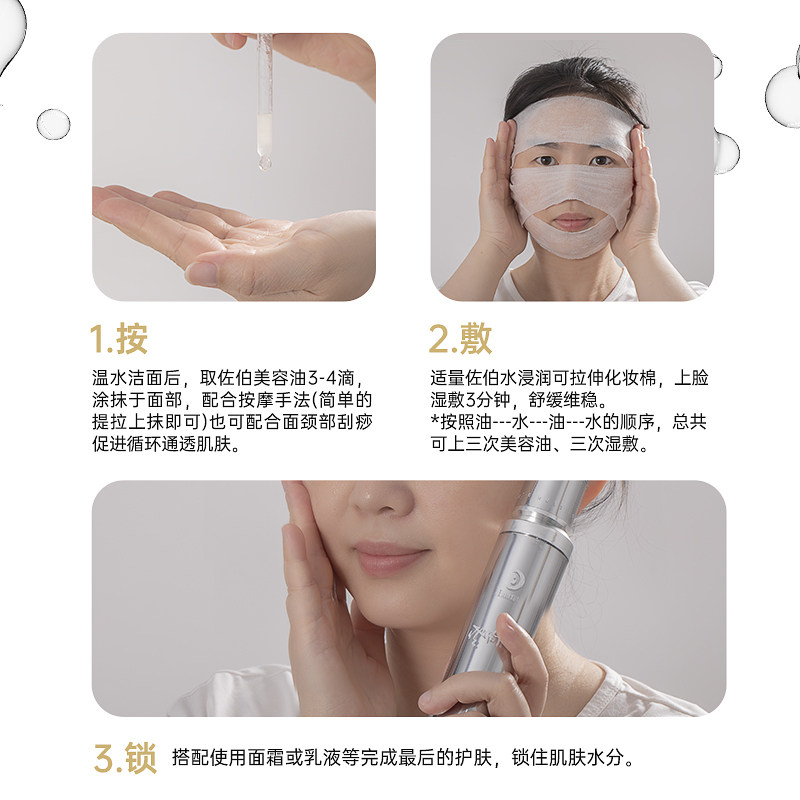 1.按

温水洁面后，取佐伯美容油3-4滴，涂抹于面部，配合按摩手法(简单的提拉上抹即可)也可配合面颈部刮痧促进循环通透肌肤。

2.敷

适量佐伯水浸润可拉伸化妆棉，上脸湿敷3分钟，舒缓维稳。
*按照油---水---油---水的顺序，总共可上三次美容油、三次湿敷。

3.锁 搭配使用面霜或乳液等完成最后的护肤，锁住肌肤水分。