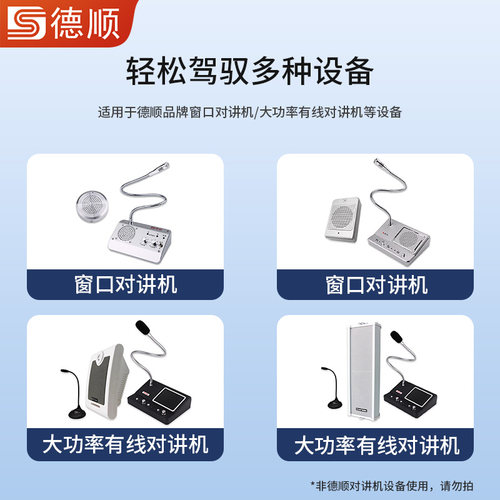 德顺

轻松驾驭多种设备

适用于德顺品牌窗口对讲机/大功率有线对讲机等设备

窗口对讲机

窗口对讲机

大功率有线对讲机

大功率有线对讲机

*非德顺对讲机设备使用，请勿拍