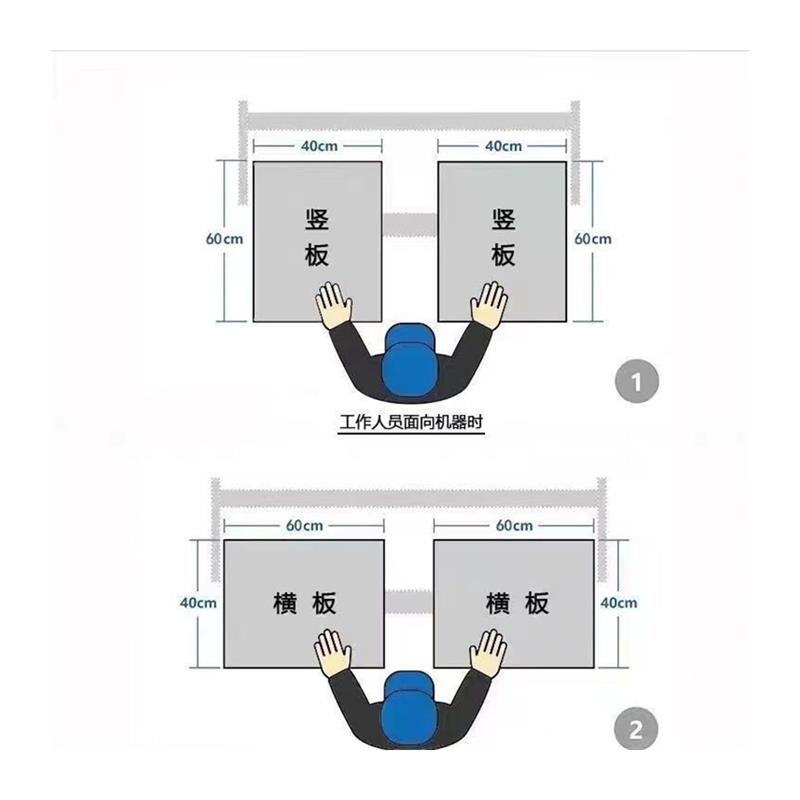 40cm
40cm
60cm
竖板
竖板
60cm
1
工作人员面向机器时
60cm
60cm
40cm
横板
横板
40cm
2