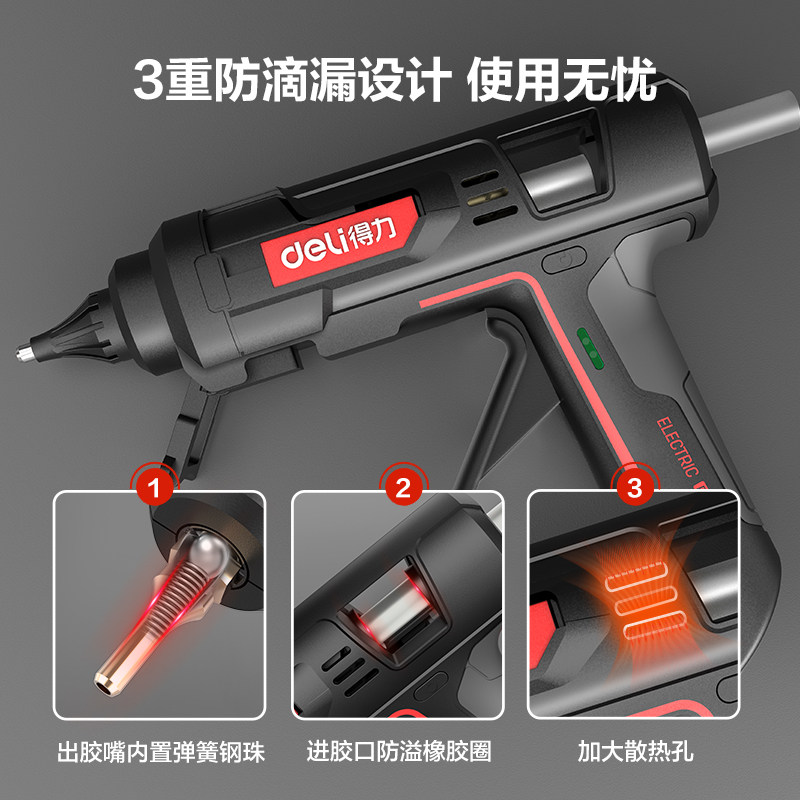 3重防滴漏设计 使用无忧

deli得力

ELECTRIC

1

2

3

出胶嘴内置弹簧钢珠

进胶口防溢橡胶圈

加大散热孔