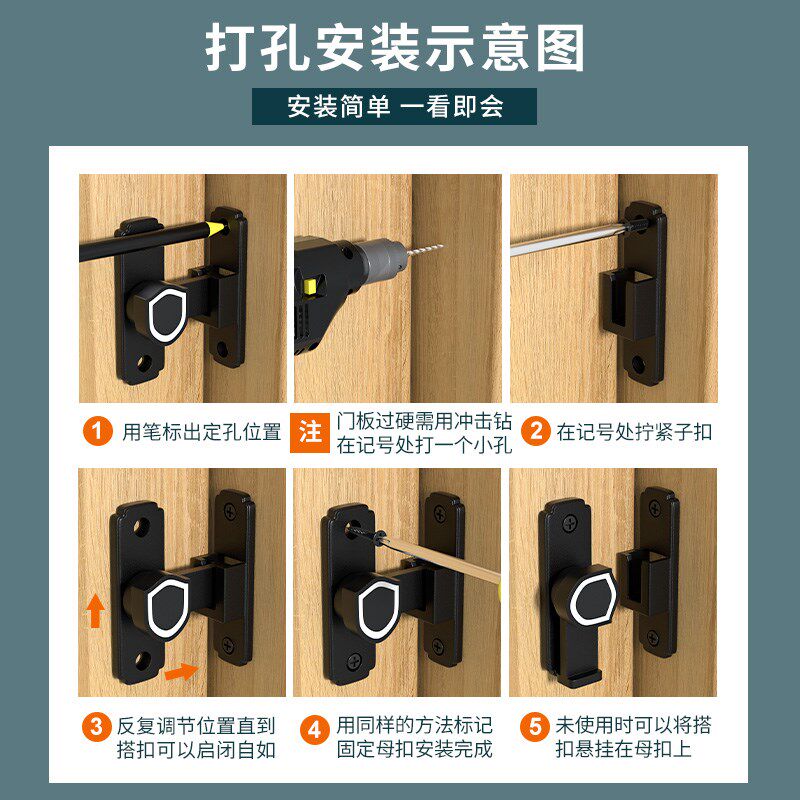 打孔安装示意图

安装简单 一看即会

1 用笔标出定孔位置

注 门板过硬需用冲击钻在记号处打一个小孔

2 在记号处拧紧子扣

3 反复调节位置直到搭扣可以启闭自如

4 用同样的方法标记固定母扣安装完成

5 未使用时可以将搭扣悬挂在母扣上