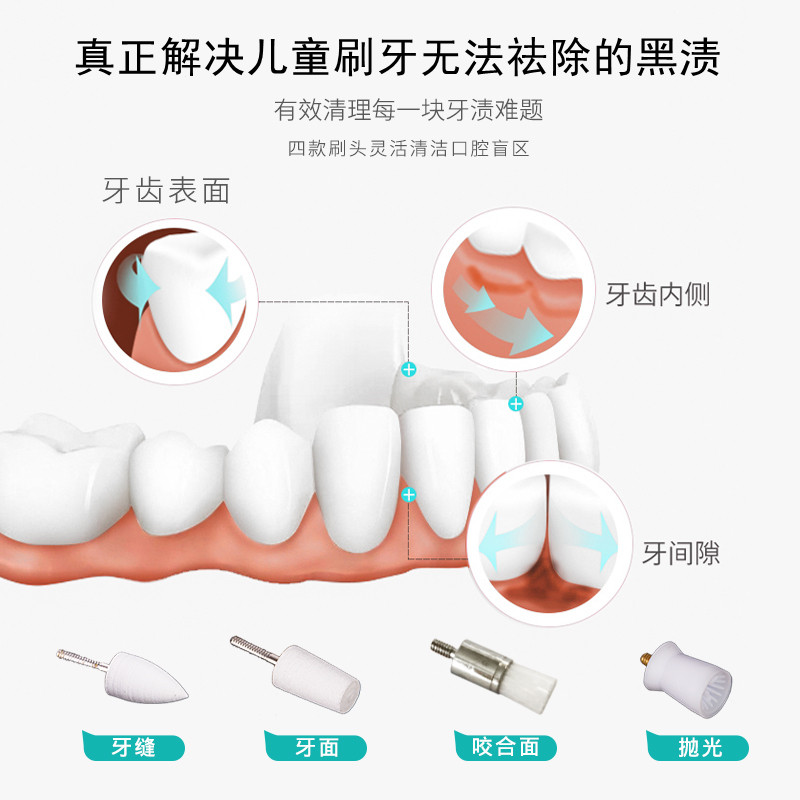 真正解决儿童刷牙无法祛除的黑渍

有效清理每一块牙渍难题

四款刷头灵活清洁口腔盲区

牙齿表面

牙齿内侧

牙间隙

牙缝

牙面

咬合面

抛光