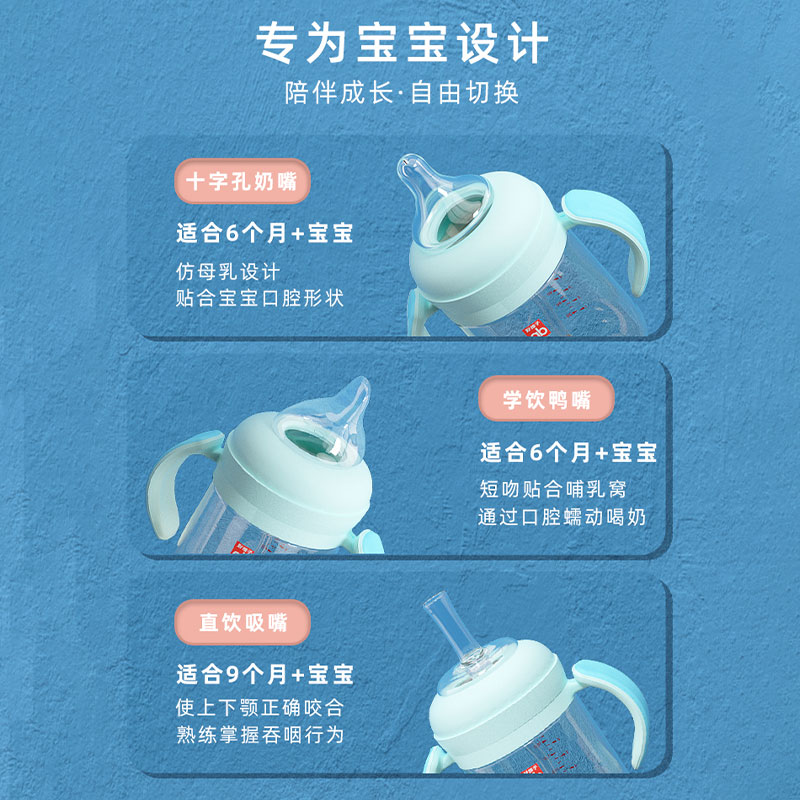 专为宝宝设计

陪伴成长·自由切换

十字孔奶嘴

适合6个月+宝宝

仿母乳设计
贴合宝宝口腔形状

学饮鸭嘴

适合6个月+宝宝

短吻贴合哺乳窝
通过口腔蠕动喝奶

直饮吸嘴

适合9个月+宝宝

使上下颚正确咬合
熟练掌握吞咽行为