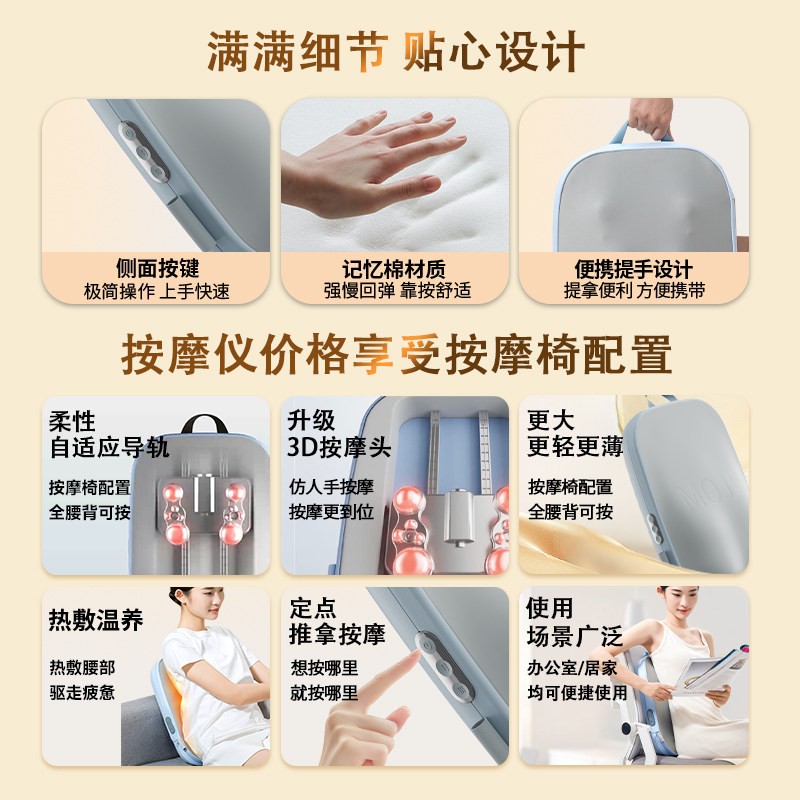 满满细节 贴心设计

侧面按键
极简操作 上手快速

记忆棉材质
强慢回弹 靠按舒适

便携提手设计
提拿便利 方便携带

按摩仪价格享受按摩椅配置

柔性
自适应导轨
按摩椅配置
全腰背可按

升级
3D按摩头
仿人手按摩
按摩更到位

更大
更轻更薄
按摩椅配置
全腰背可按

热敷温养
热敷腰部
驱走疲惫

定点
推拿按摩
想按哪里
就按哪里

使用
场景广泛
办公室/居家
均可便捷使用