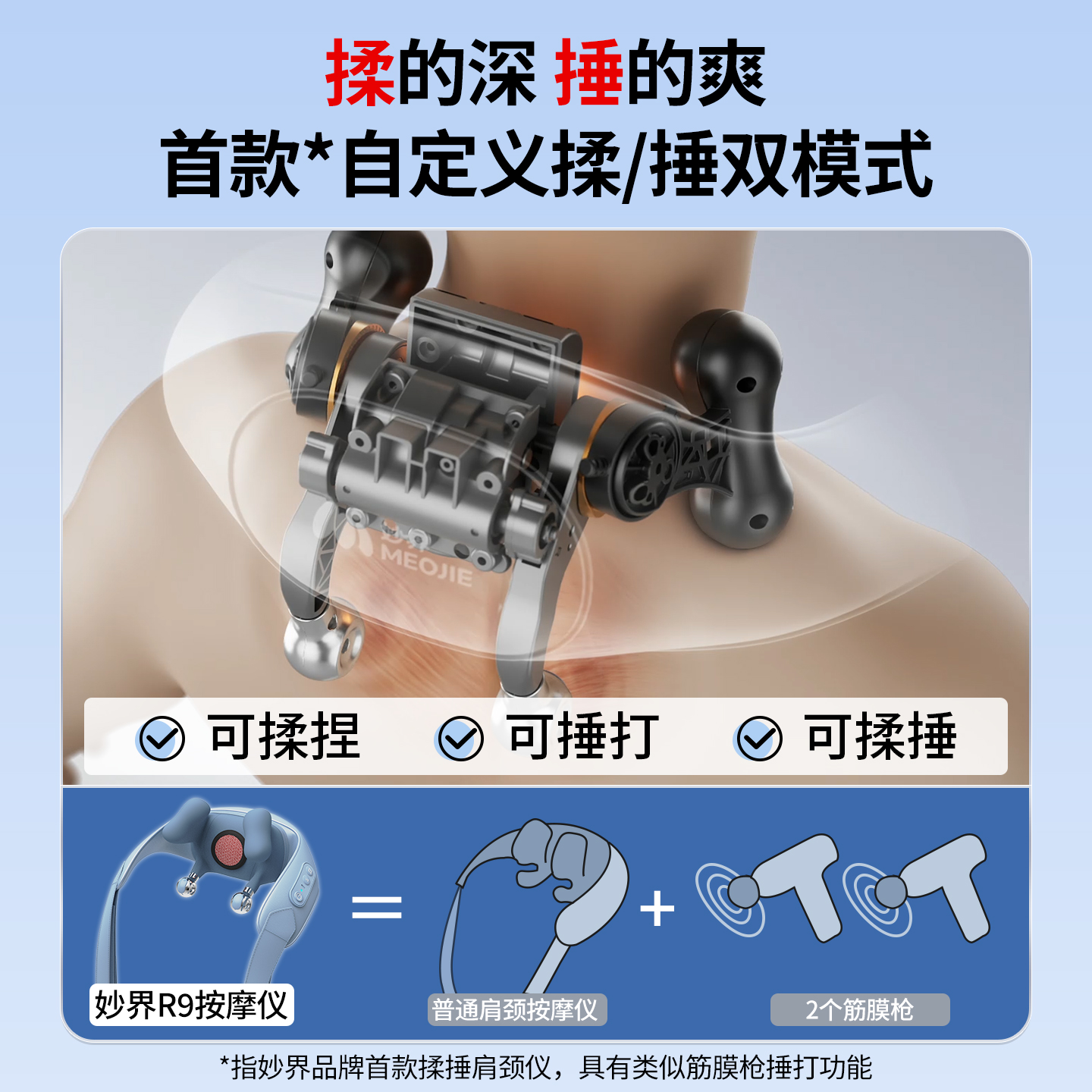 揉的深 捶的爽
首款*自定义揉/捶双模式

MEOJIE

可揉捏 可捶打 可揉捶

妙界R9按摩仪 = 普通肩颈按摩仪 + 2个筋膜枪

*指妙界品牌首款揉捶肩颈仪，具有类似筋膜枪捶打功能