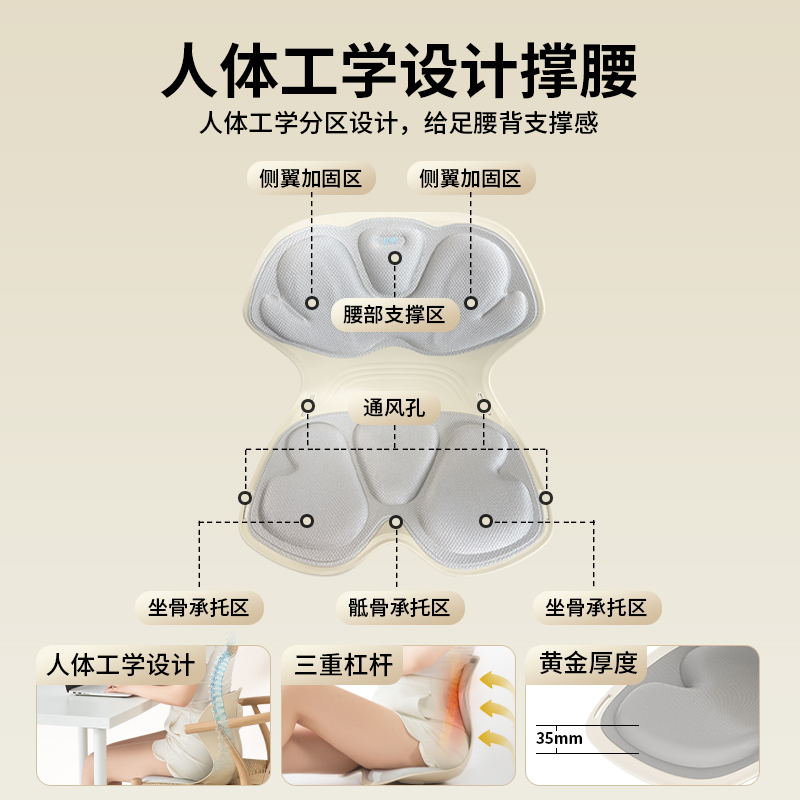 人体工学设计撑腰
人体工学分区设计，给足腰背支撑感

侧翼加固区
侧翼加固区
腰部支撑区
通风孔
坐骨承托区
骶骨承托区
坐骨承托区

人体工学设计
三重杠杆
黄金厚度
35mm