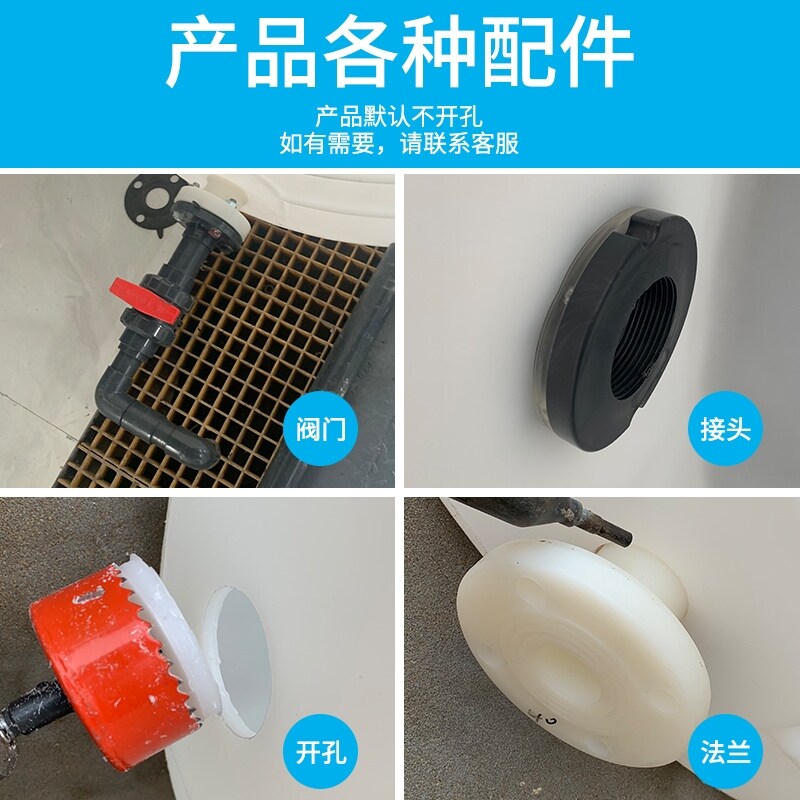 产品各种配件

产品默认不开孔
如有需要，请联系客服

阀门

接头

开孔

法兰