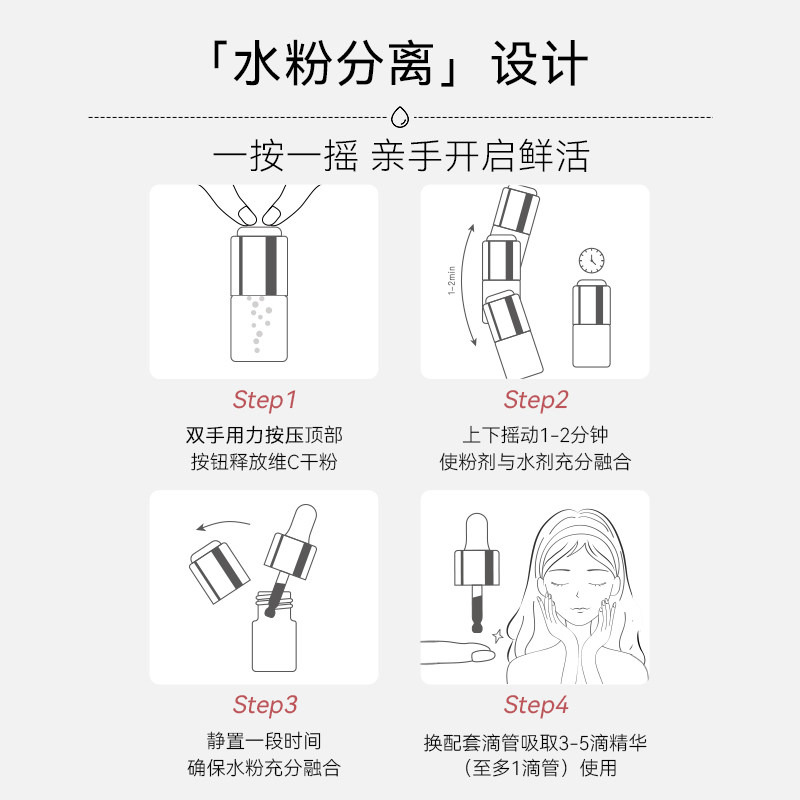 「水粉分离」设计

一按一摇 亲手开启鲜活

Step1
双手用力按压顶部
按钮释放维C干粉

1-2min

Step2
上下摇动1-2分钟
使粉剂与水剂充分融合

Step3
静置一段时间
确保水粉充分融合

Step4
换配套滴管吸取3-5滴精华
（至多1滴管）使用