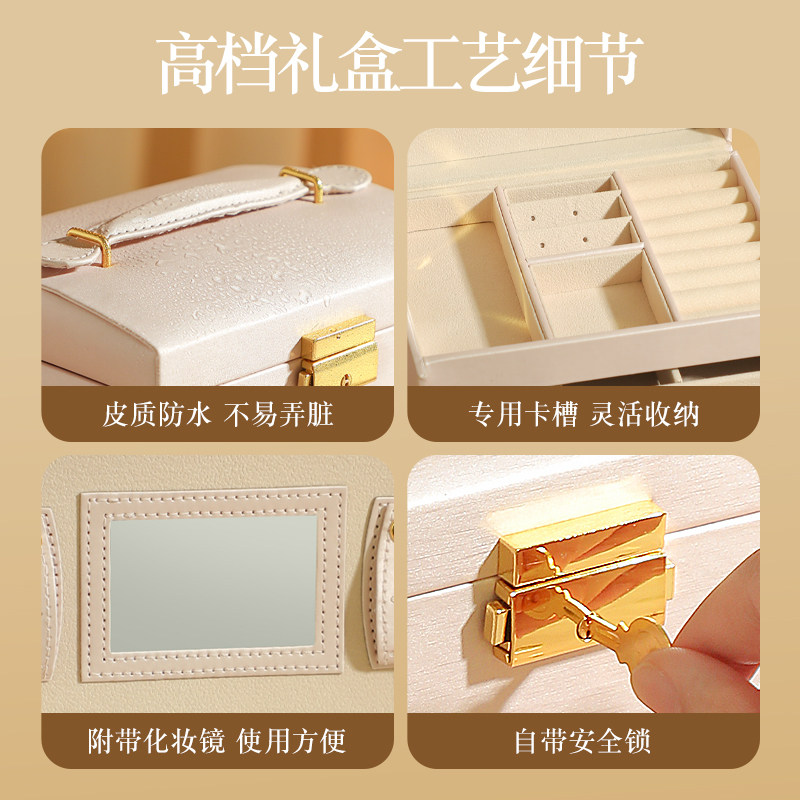 高档礼盒工艺细节

皮质防水 不易弄脏

专用卡槽 灵活收纳

附带化妆镜 使用方便

自带安全锁