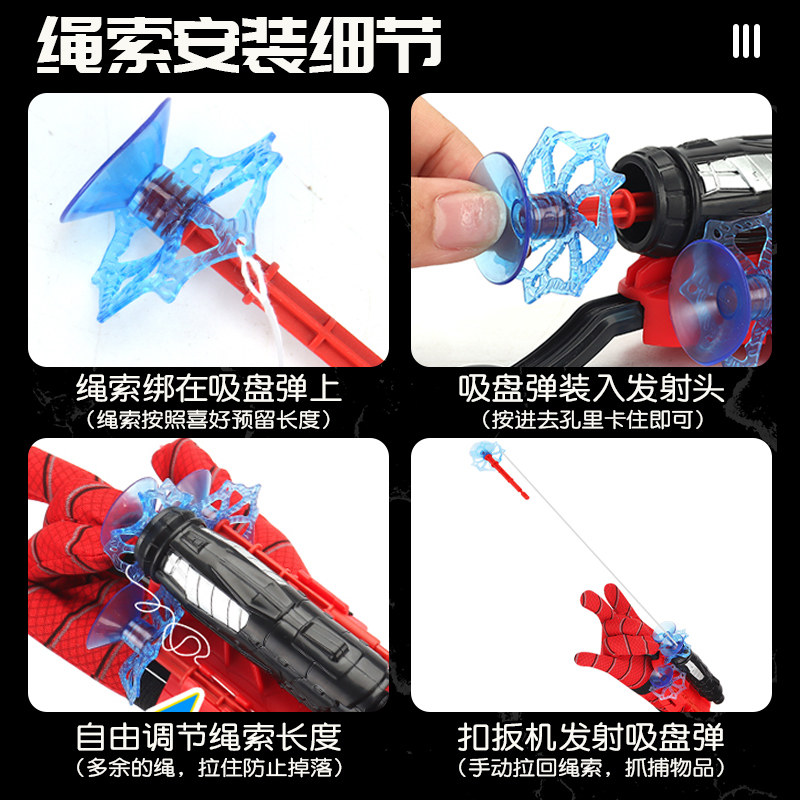 绳索安装细节

绳索绑在吸盘弹上
（绳索按照喜好预留长度）

吸盘弹装入发射头
（按进去孔里卡住即可）

自由调节绳索长度
（多余的绳，拉住防止掉落）

扣扳机发射吸盘弹
（手动拉回绳索，抓捕物品）